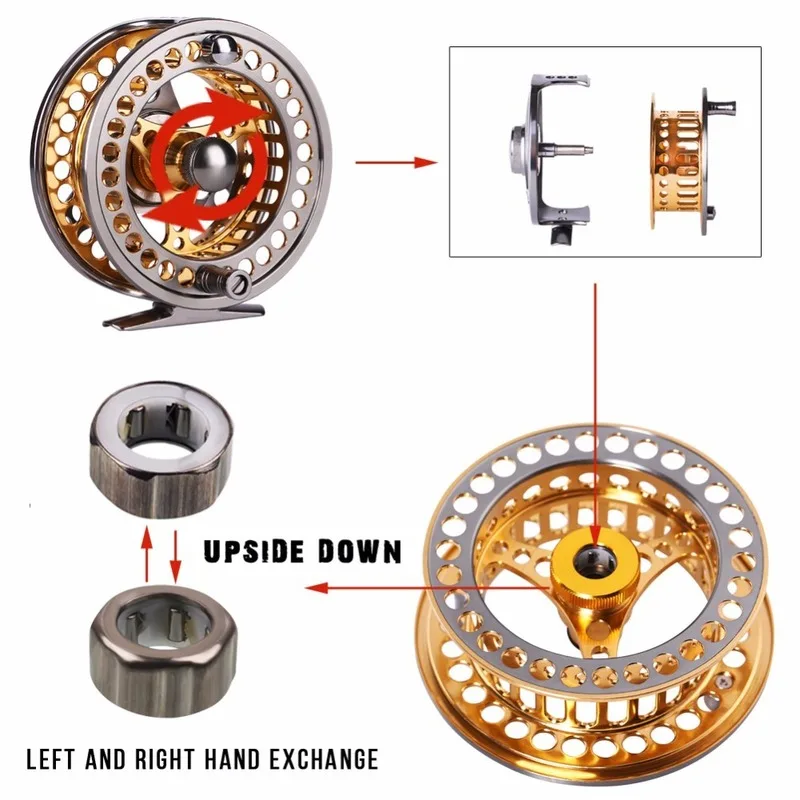 UPSIDE DOWN

LEFT AND RIGHT HAND EXCHANGE