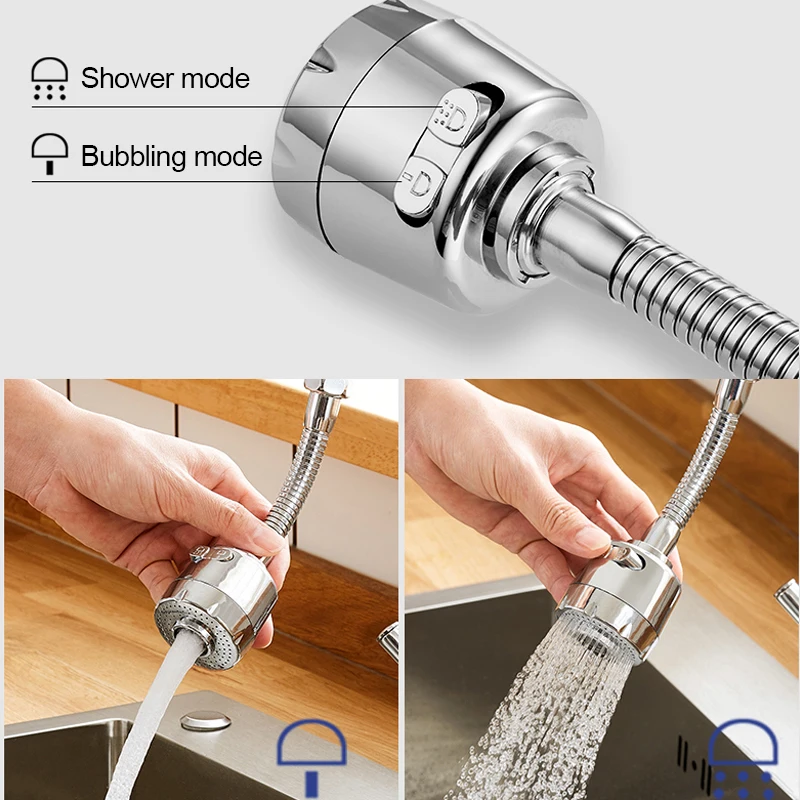 Shower mode
Bubbling mode