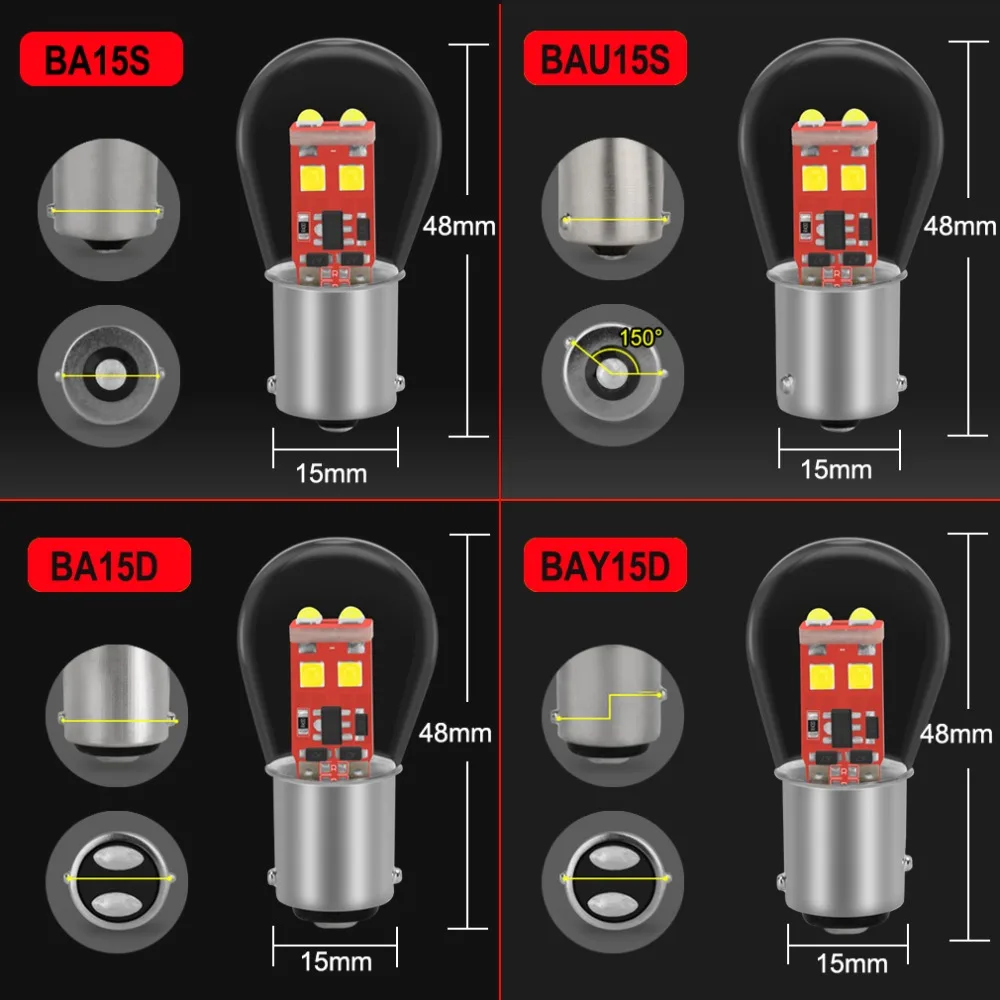 BA15S

48mm

15mm

BAU15S

150°

48mm

15mm

BA15D

48mm

15mm

BAY15D

48mm

15mm