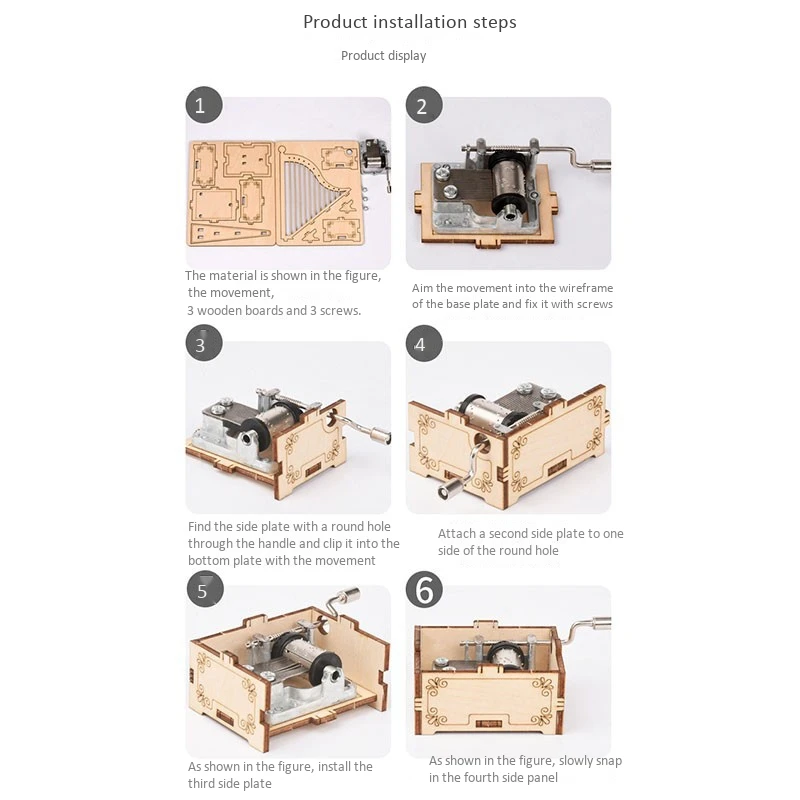 Product installation steps

Product display

1

The material is shown in the figure, the movement, 3 wooden boards and 3 screws.

2

Aim the movement into the wireframe of the base plate and fix it with screws

3

Find the side plate with a round hole through the handle and clip it into the bottom plate with the movement

4

Attach a second side plate to one side of the round hole

5

As shown in the figure, install the third side plate

6

As shown in the figure, slowly snap in the fourth side panel