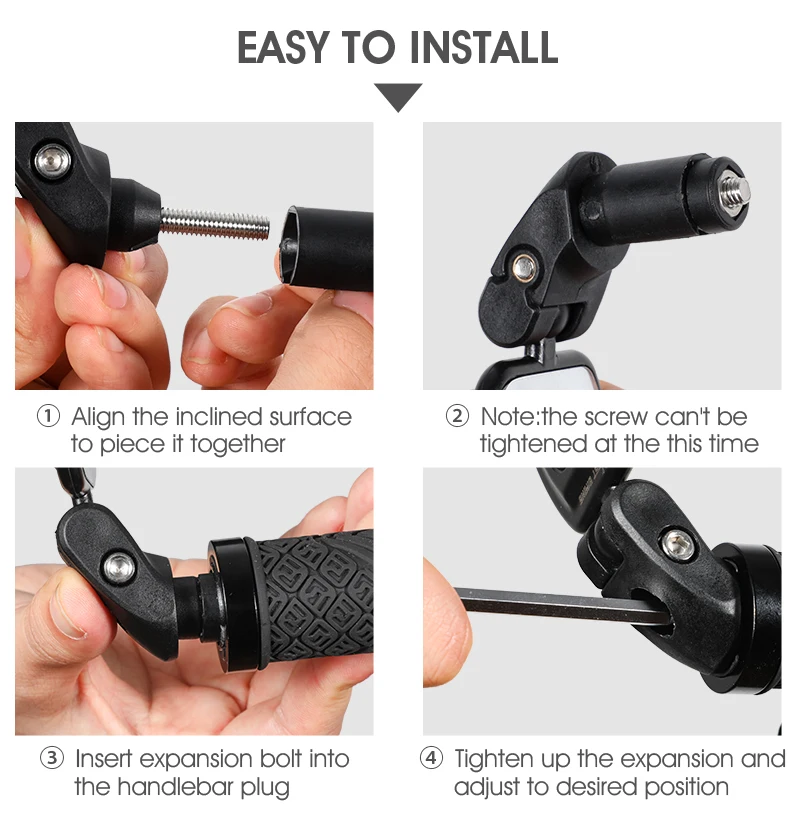 EASY TO INSTALL

① Align the inclined surface to piece it together

② Note:the screw can't be tightened at the this time

③ Insert expansion bolt into the handlebar plug

④ Tighten up the expansion and adjust to desired position