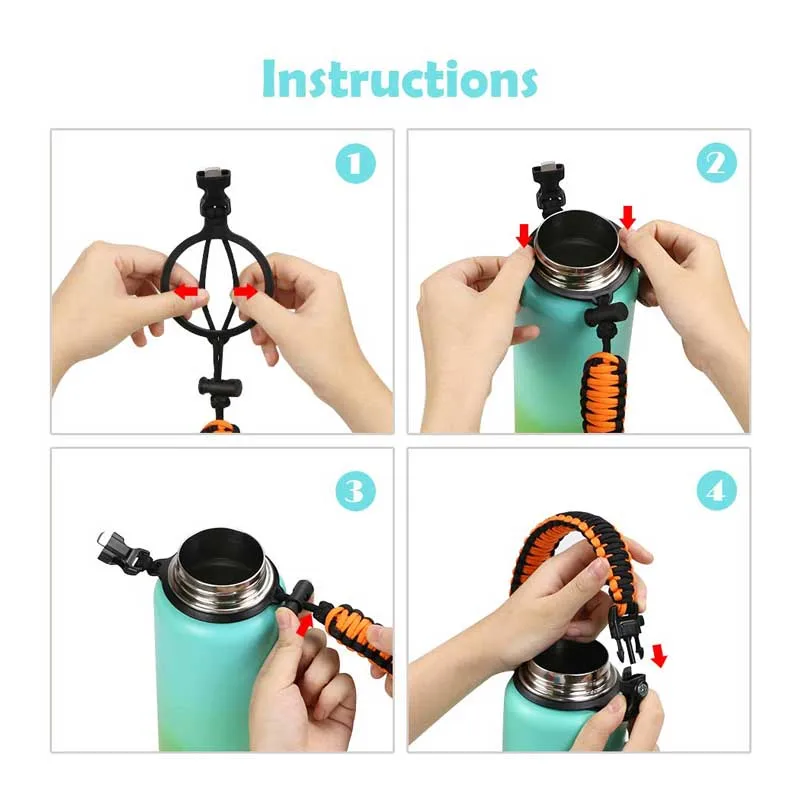 Instructions

1

2

3

4