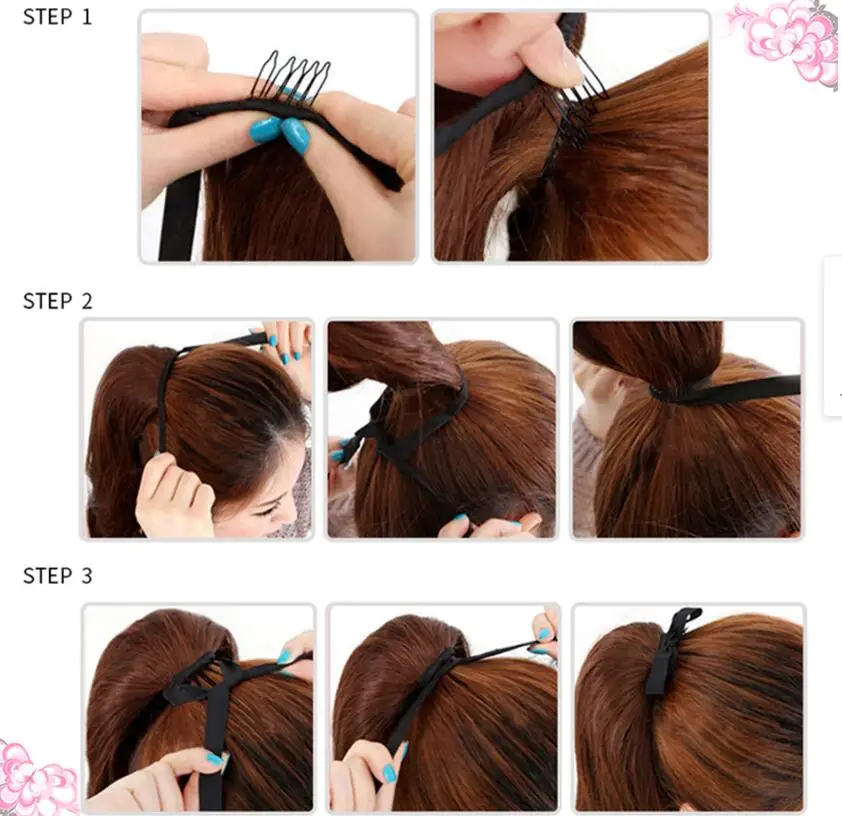 STEP 1

STEP 2

STEP 3