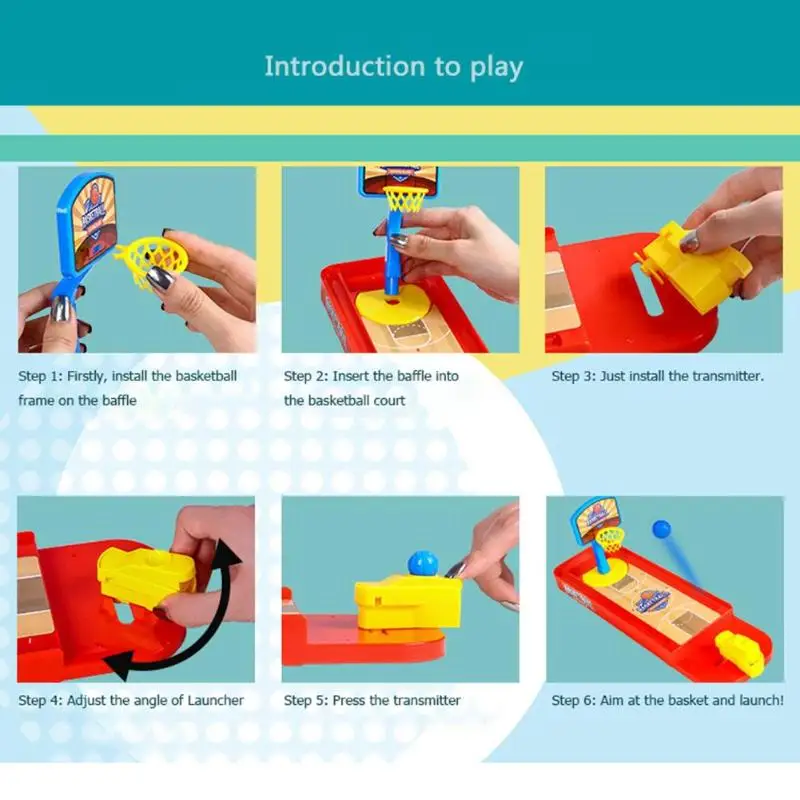 Introduction to play

Step 1: Firstly, install the basketball frame on the baffle

Step 2: Insert the baffle into the basketball court

Step 3: Just install the transmitter.

Step 4: Adjust the angle of Launcher

Step 5: Press the transmitter

Step 6: Aim at the basket and launch!