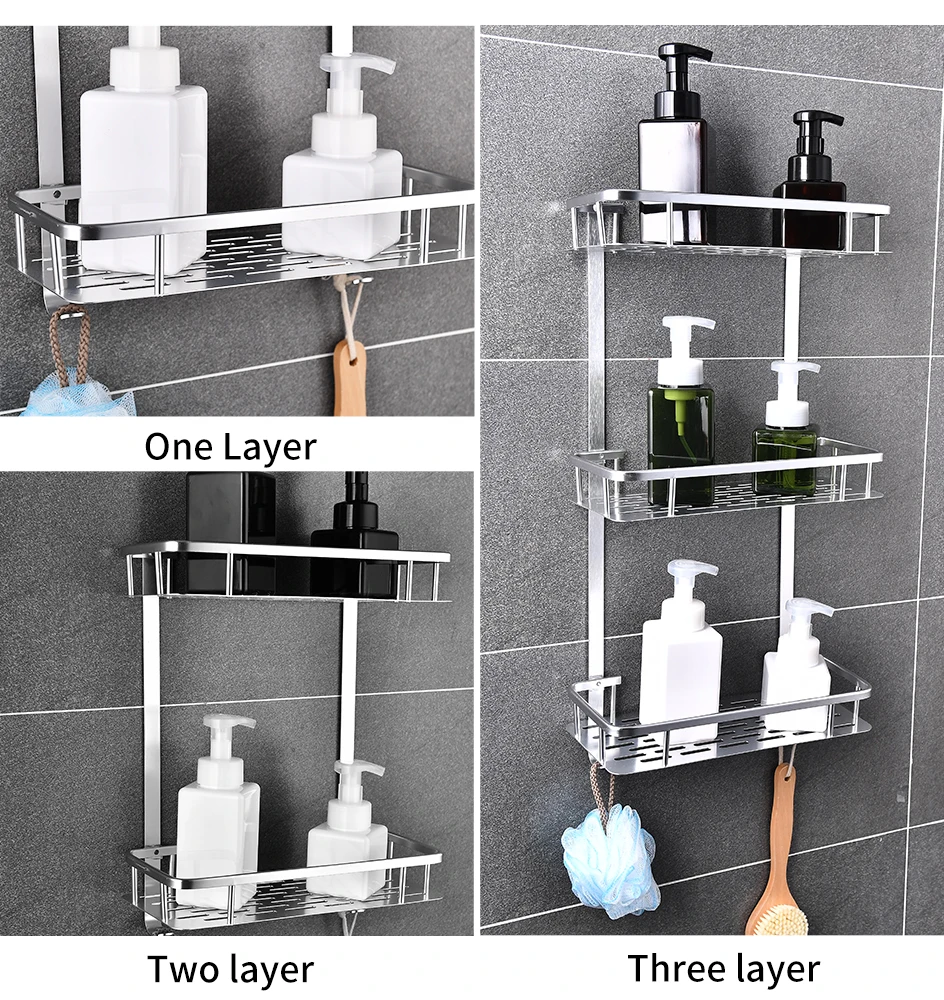 One Layer

Two layer

Three layer