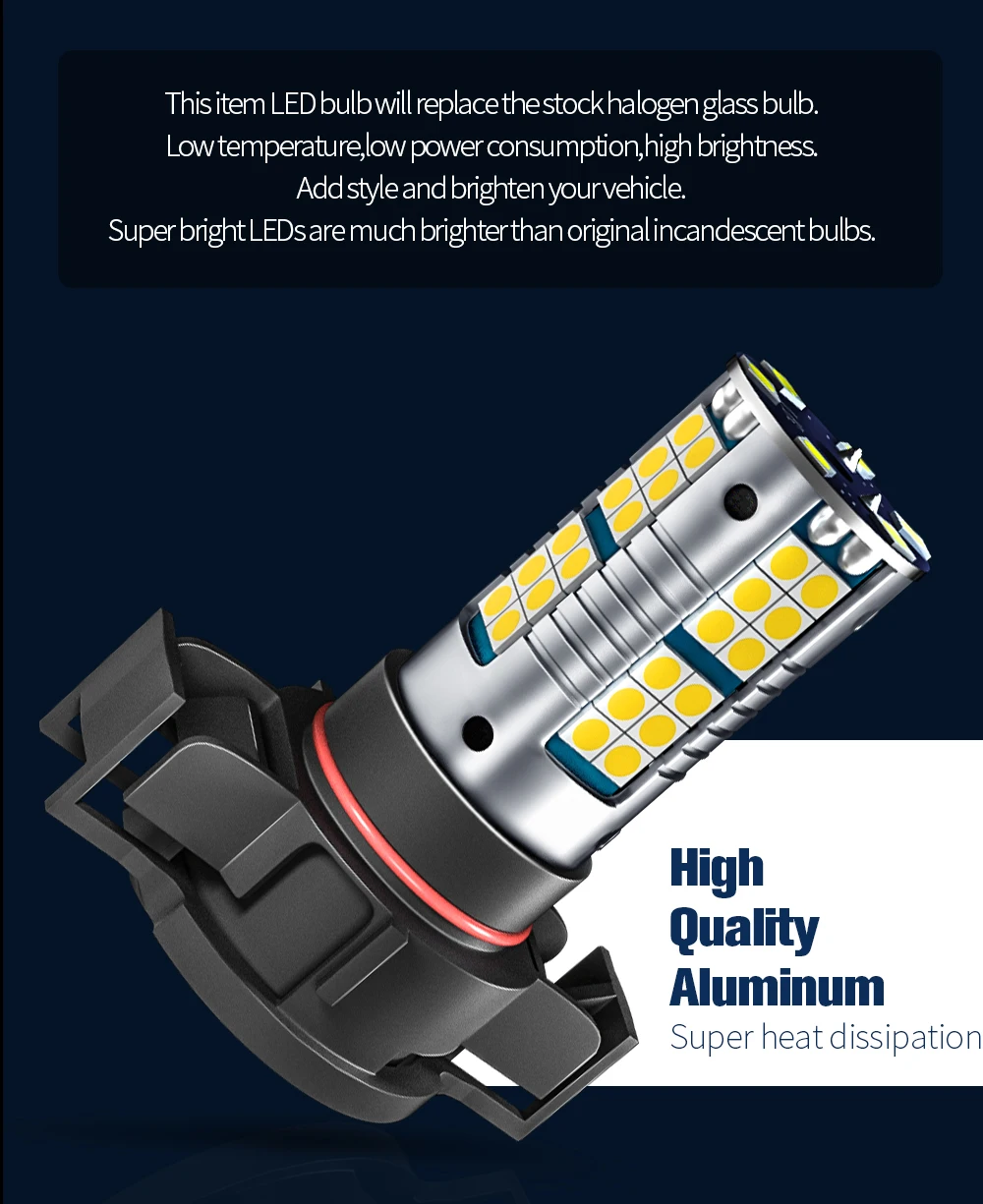 This item LED bulb will replace the stock halogen glass bulb.
Low temperature,low power consumption,high brightness.
Add style and brighten your vehicle.
Super bright LEDs are much brighter than original incandescent bulbs.

High
Quality
Aluminum
Super heat dissipation