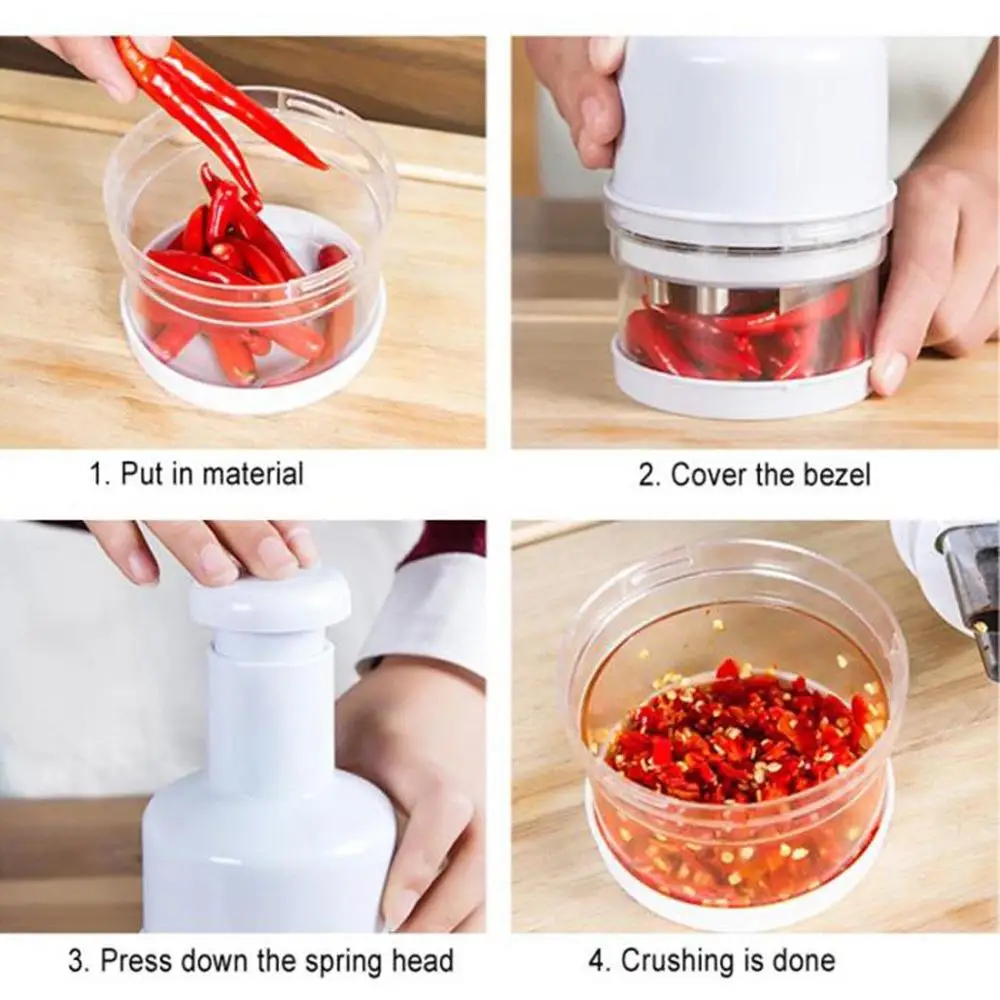 1. Put in material

2. Cover the bezel

3. Press down the spring head

4. Crushing is done