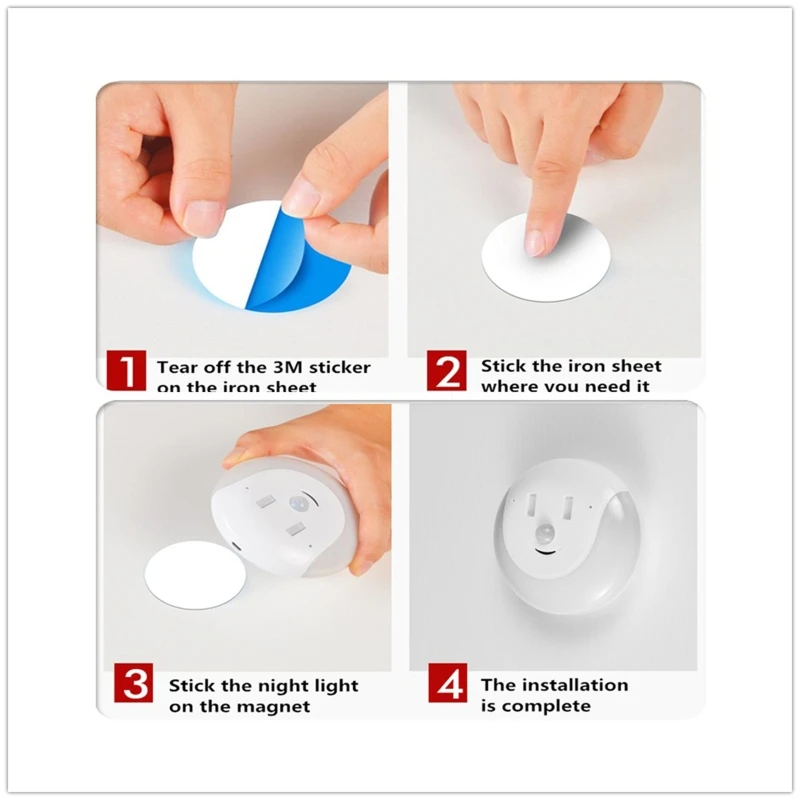 1 Tear off the 3M sticker on the iron sheet

2 Stick the iron sheet where you need it

3 Stick the night light on the magnet

4 The installation is complete