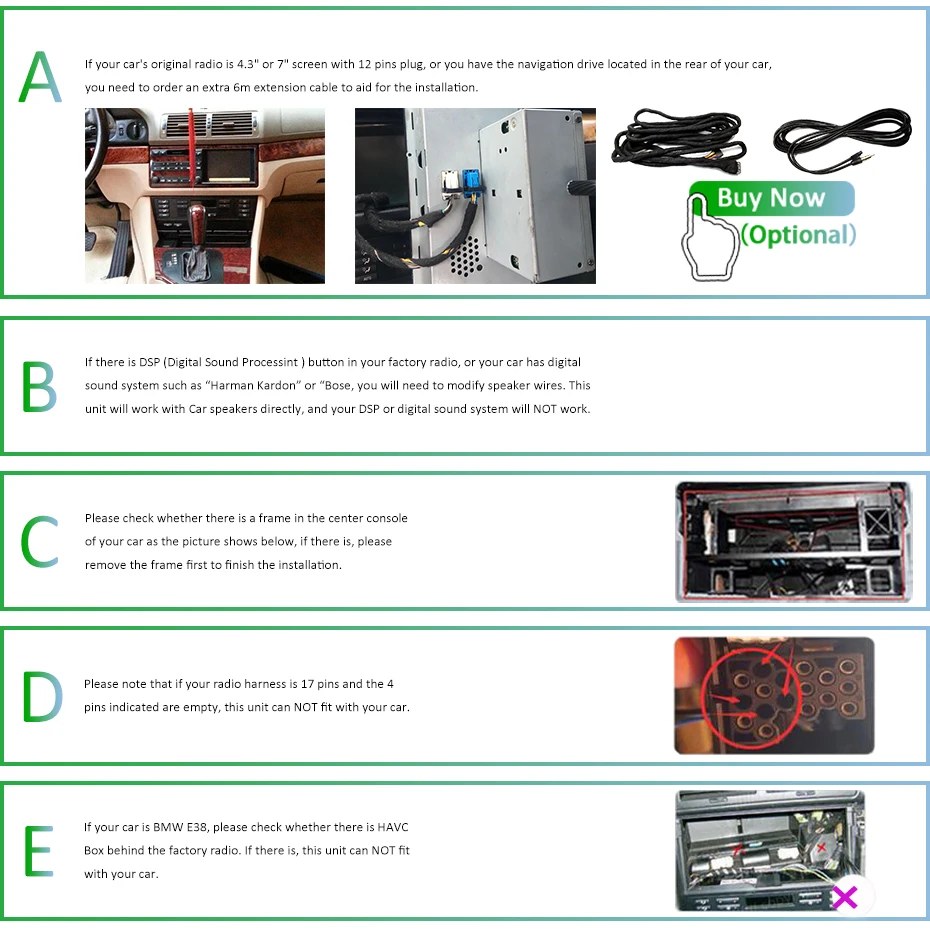 A

If your car's original radio is 4.3" or 7" screen with 12 pins plug, or you have the navigation drive located in the rear of your car, you need to order an extra 6m extension cable to aid for the installation.

Buy Now
(Optional)

B

If there is DSP (Digital Sound Processint ) button in your factory radio, or your car has digital sound system such as "Harman Kardon" or "Bose, you will need to modify speaker wires. This unit will work with Car speakers directly, and your DSP or digital sound system will NOT work.

C

Please check whether there is a frame in the center console of your car as the picture shows below, if there is, please remove the frame first to finish the installation.

D

Please note that if your radio harness is 17 pins and the 4 pins indicated are empty, this unit can NOT fit with your car.

E

If your car is BMW E38, please check whether there is HAVC Box behind the factory radio. If there is, this unit can NOT fit with your car.