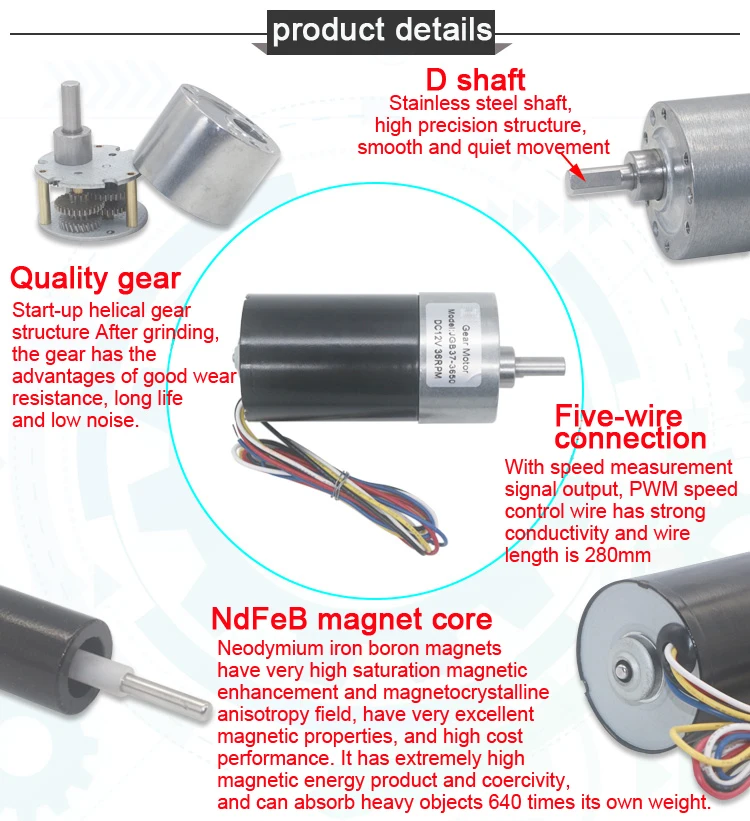 product details

D shaft
Stainless steel shaft, high precision structure, smooth and quiet movement

Quality gear
Start-up helical gear structure After grinding, the gear has the advantages of good wear resistance, long life and low noise.

Gear Motor
Model:JGB37-3650
DC12V 36RPM

Five-wire connection
With speed measurement signal output, PWM speed control wire has strong conductivity and wire length is 280mm

NdFeB magnet core
Neodymium iron boron magnets have very high saturation magnetic enhancement and magnetocrystalline anisotropy field, have very excellent magnetic properties, and high cost performance. It has extremely high magnetic energy product and coercivity, and can absorb heavy objects 640 times its own weight.