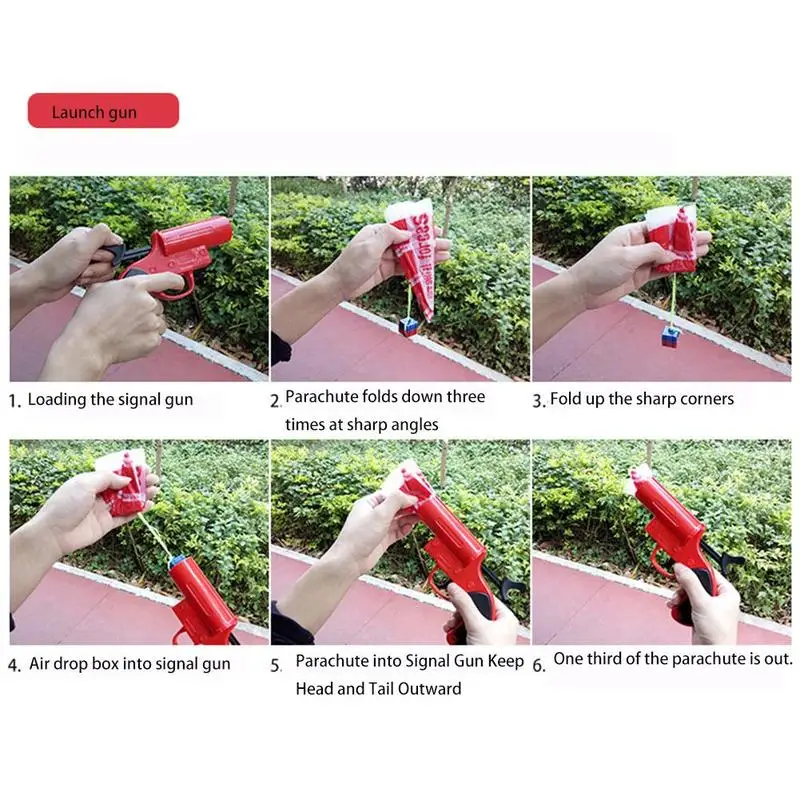 Launch gun

1. Loading the signal gun

2. Parachute folds down three times at sharp angles

3. Fold up the sharp corners

4. Air drop box into signal gun

5. Parachute into Signal Gun Keep Head and Tail Outward

6. One third of the parachute is out.