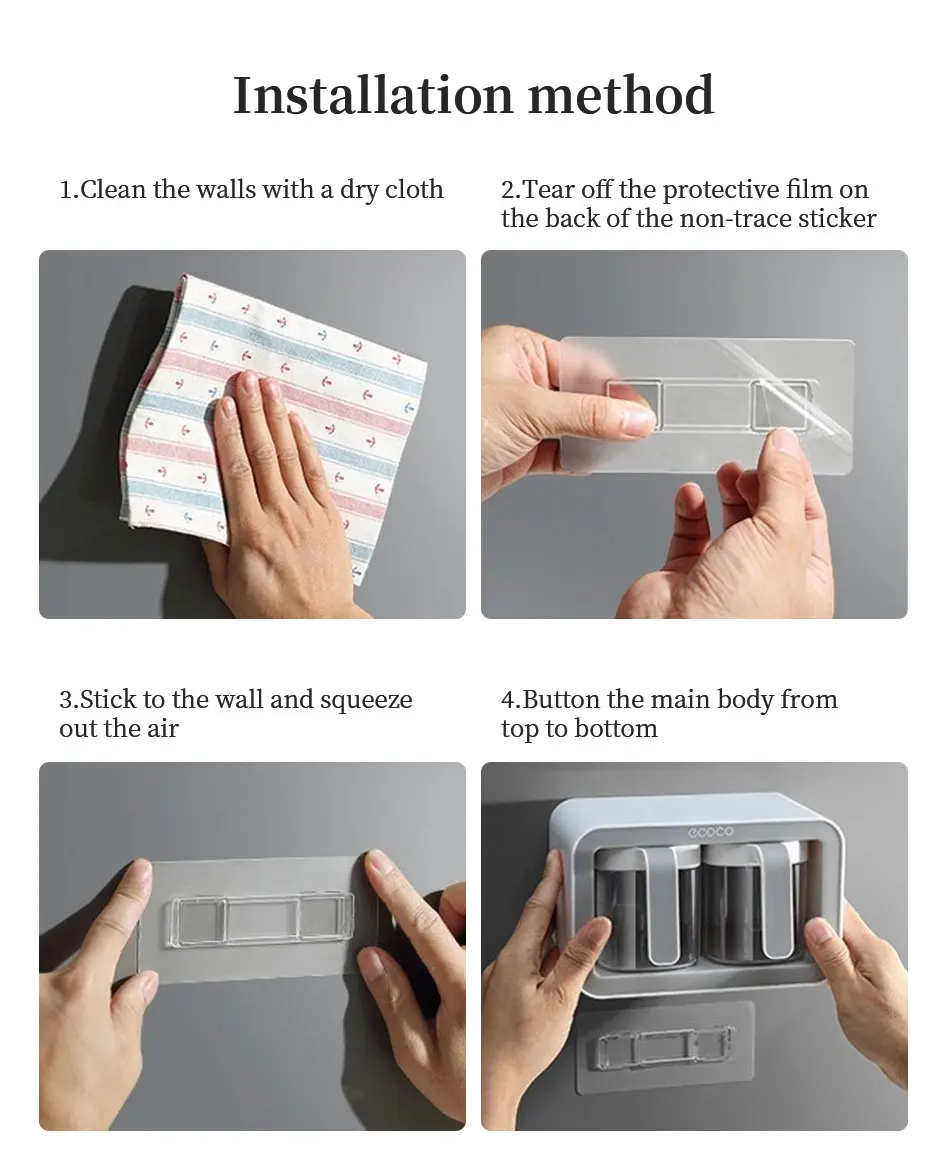 Installation method

1.Clean the walls with a dry cloth

2.Tear off the protective film on the back of the non-trace sticker

3.Stick to the wall and squeeze out the air

4.Button the main body from top to bottom

ecoco