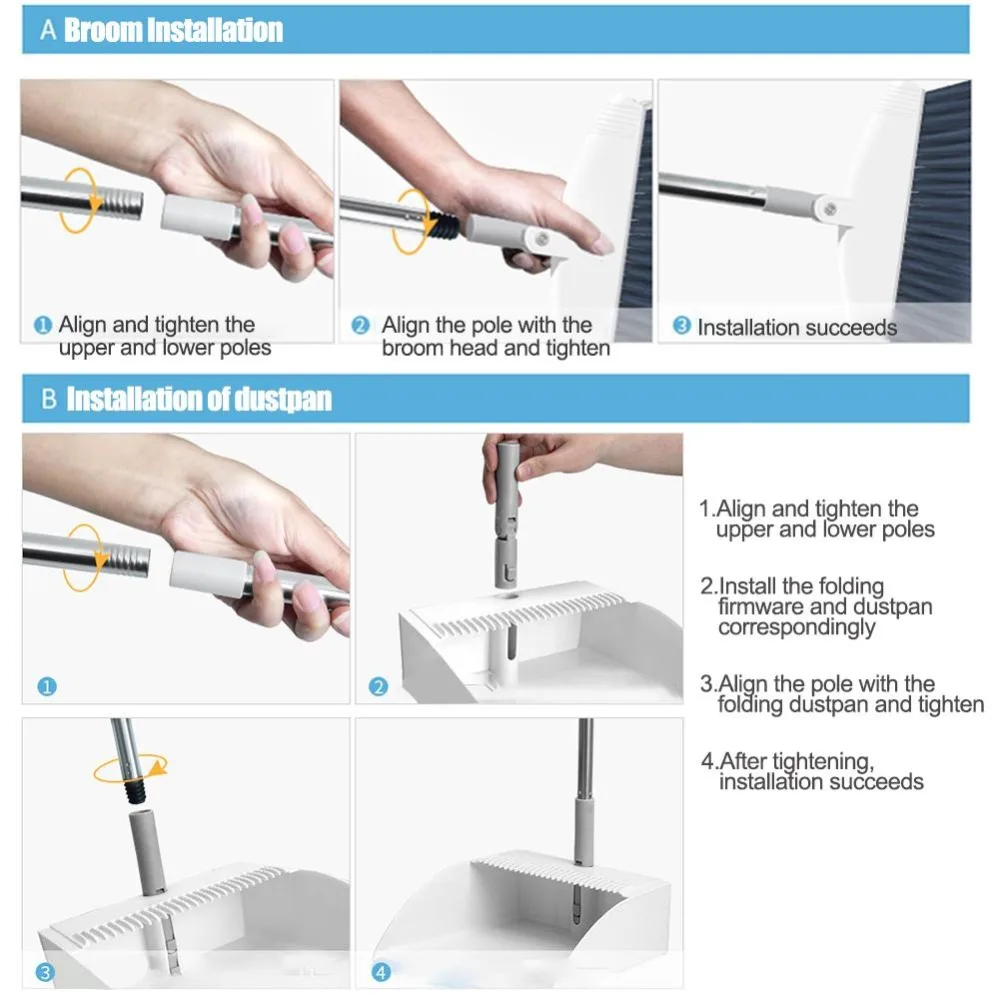 A Broom Installation

1 Align and tighten the upper and lower poles

2 Align the pole with the broom head and tighten

3 Installation succeeds

B Installation of dustpan

1

2

3

4

1.Align and tighten the upper and lower poles

2.Install the folding firmware and dustpan correspondingly

3.Align the pole with the folding dustpan and tighten

4.After tightening, installation succeeds