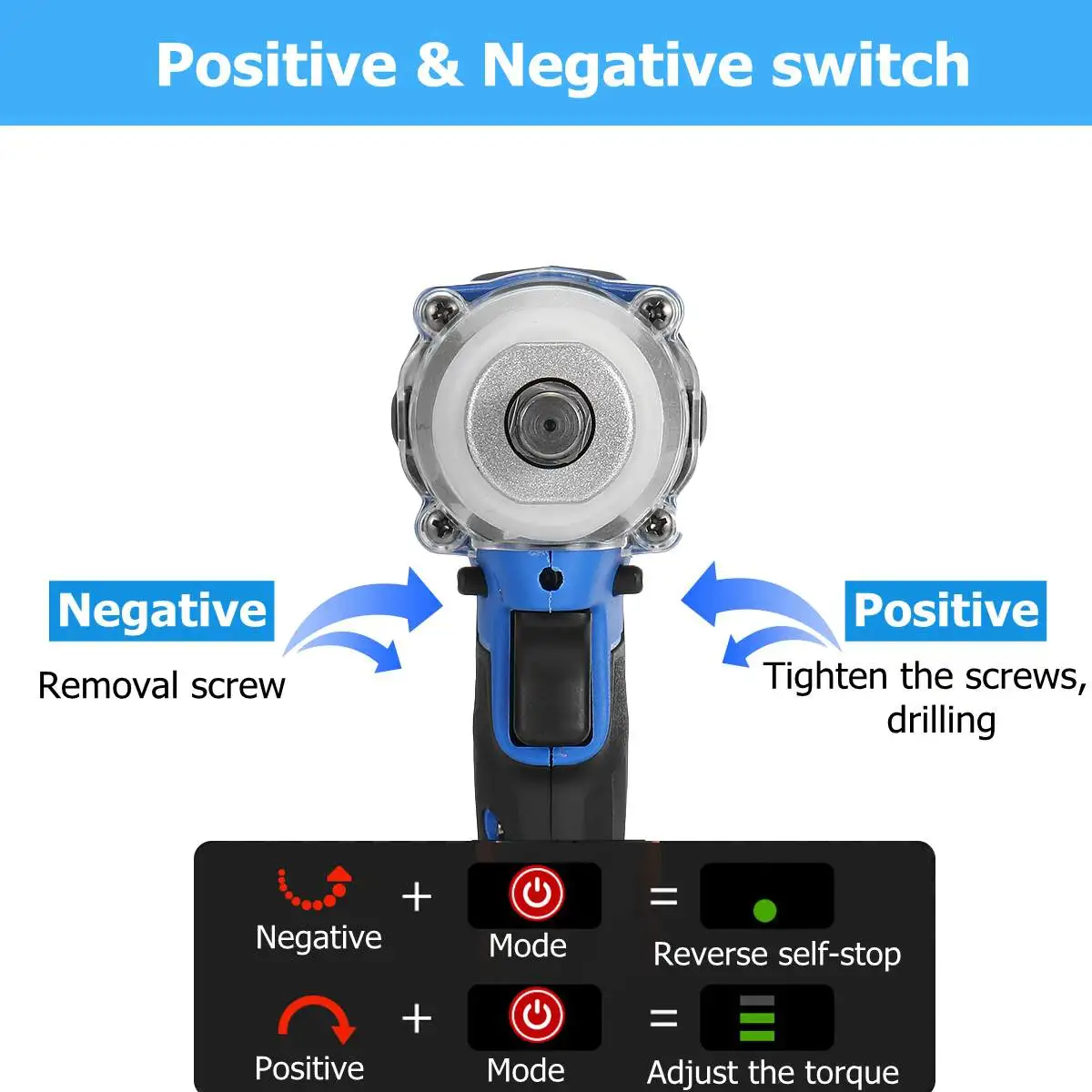 Positive & Negative switch

Negative

Removal screw

Positive

Tighten the screws, drilling

Negative + Mode = Reverse self-stop

Positive + Mode = Adjust the torque