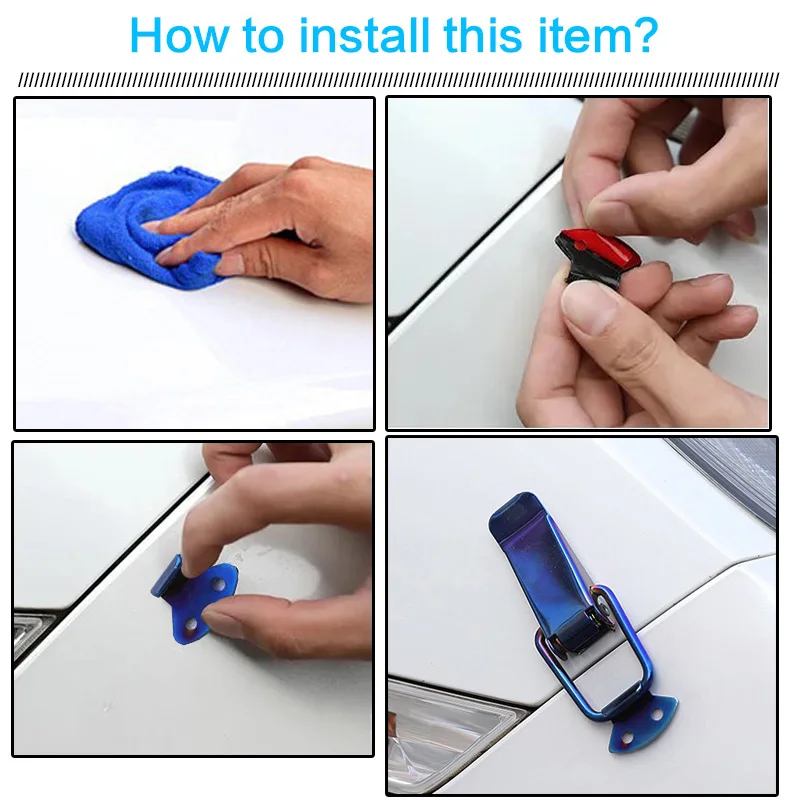 How to install this item?