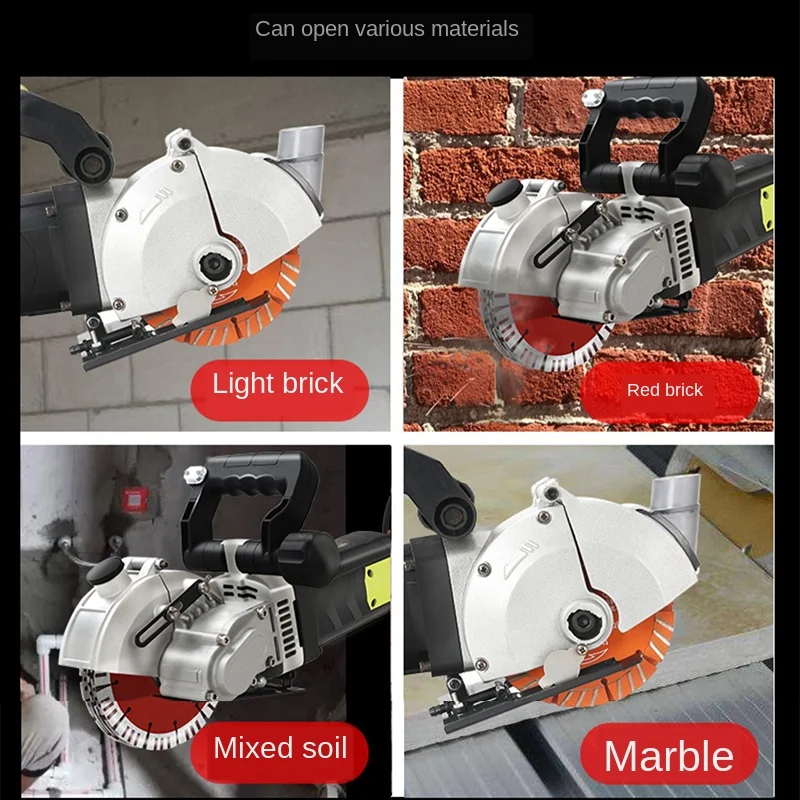 Can open various materials

Light brick

Red brick

Mixed soil

Marble