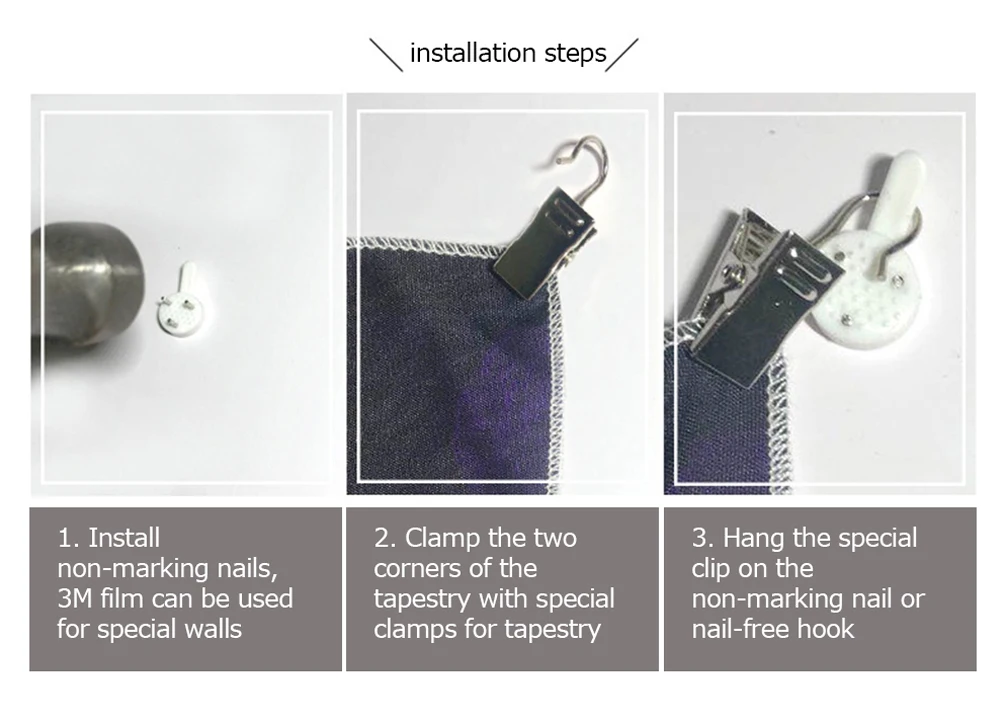 installation steps

1. Install non-marking nails, 3M film can be used for special walls

2. Clamp the two corners of the tapestry with special clamps for tapestry

3. Hang the special clip on the non-marking nail or nail-free hook