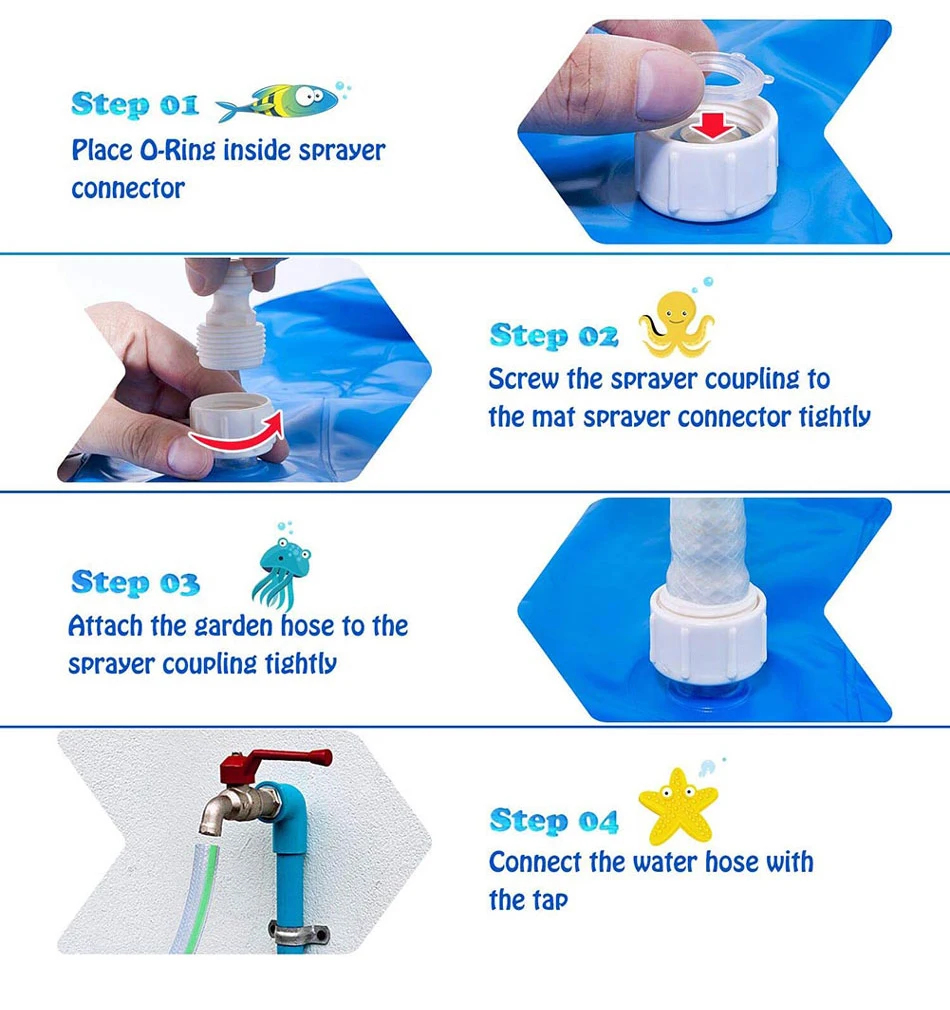 Step 01
Place O-Ring inside sprayer connector

Step 02
Screw the sprayer coupling to the mat sprayer connector tightly

Step 03
Attach the garden hose to the sprayer coupling tightly

Step 04
Connect the water hose with the tap