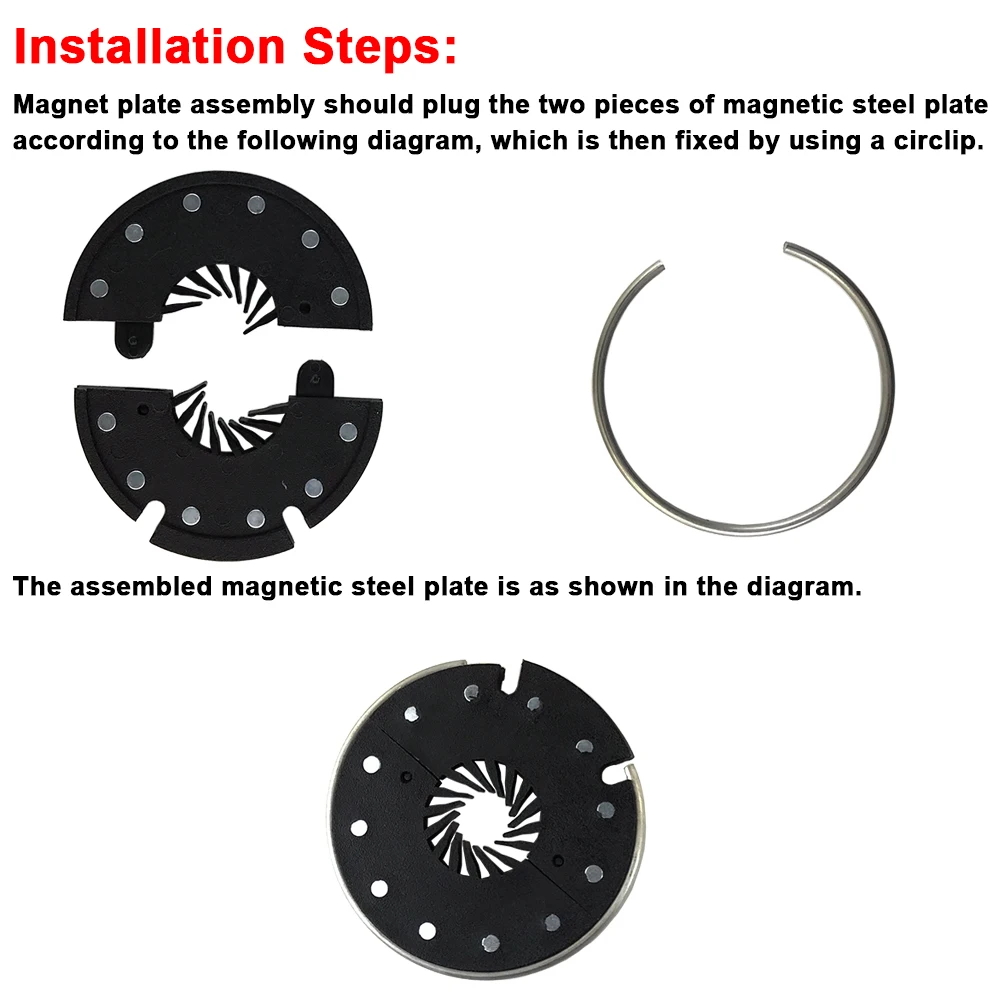 Installation Steps:

Magnet plate assembly should plug the two pieces of magnetic steel plate according to the following diagram, which is then fixed by using a circlip.

The assembled magnetic steel plate is as shown in the diagram.