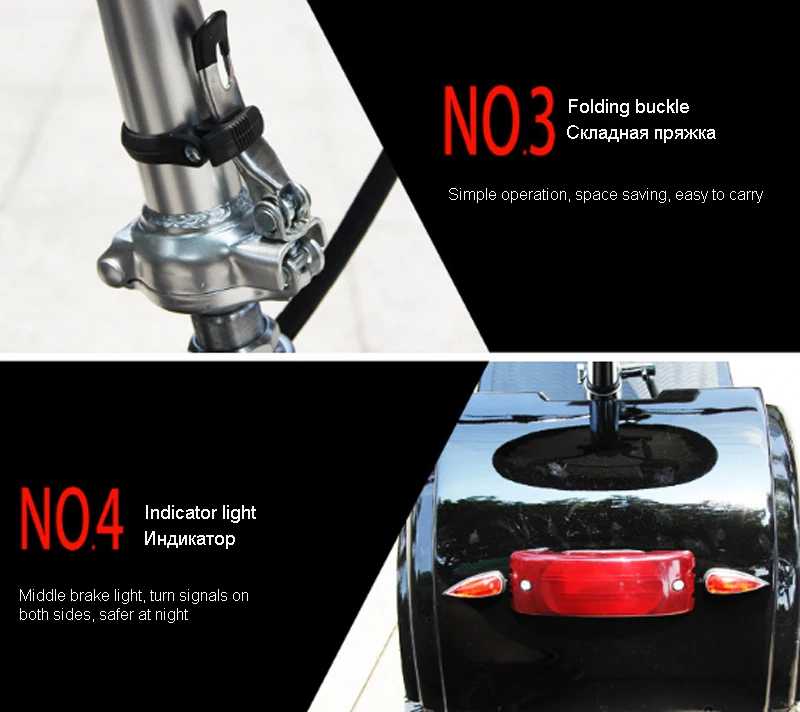 NO.3 Folding buckle
Складная пряжка

Simple operation, space saving, easy to carry

NO.4 Indicator light
Индикатор

Middle brake light, turn signals on both sides, safer at night