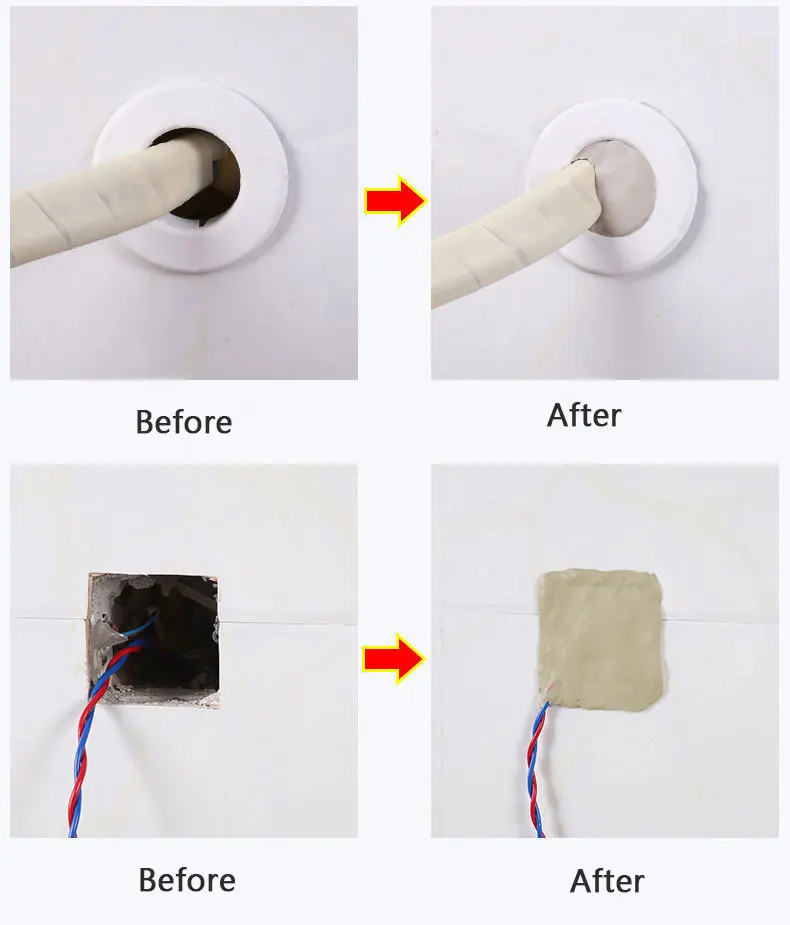 Before

After

Before

After