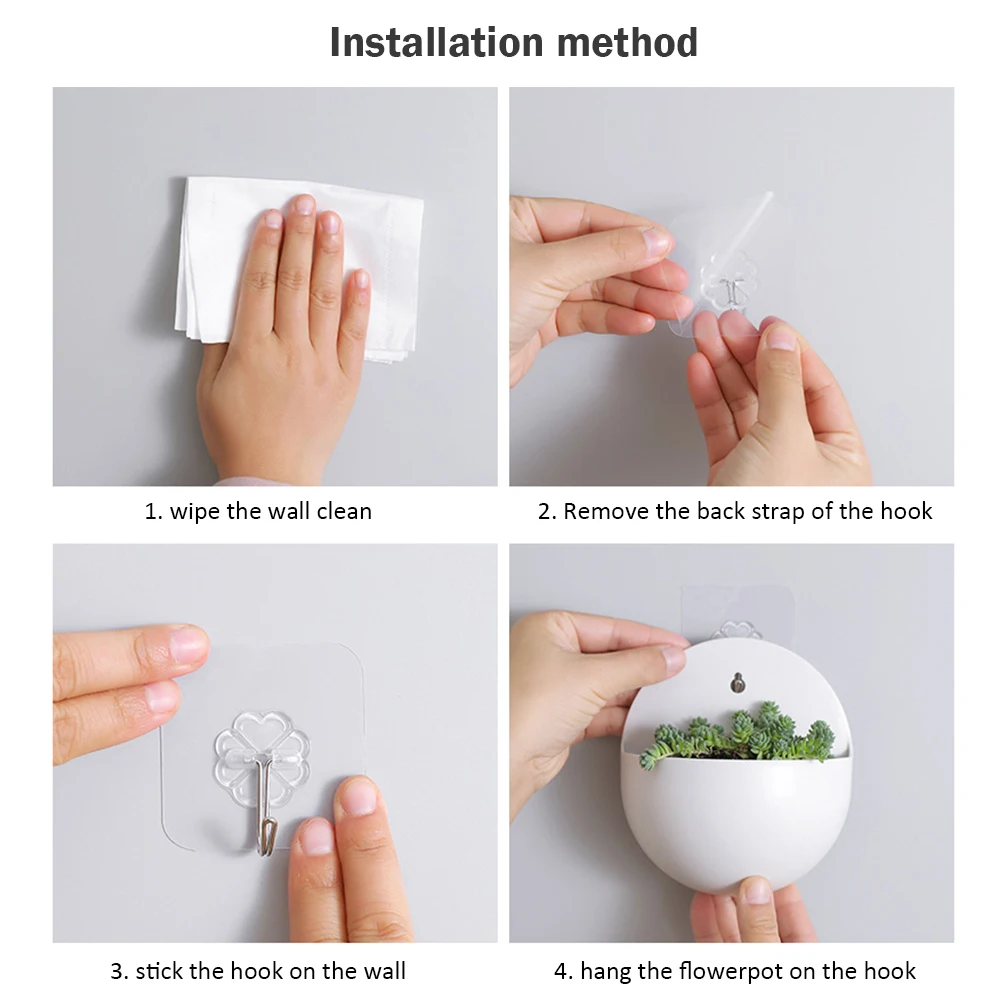 Installation method

1. wipe the wall clean

2. Remove the back strap of the hook

3. stick the hook on the wall

4. hang the flowerpot on the hook