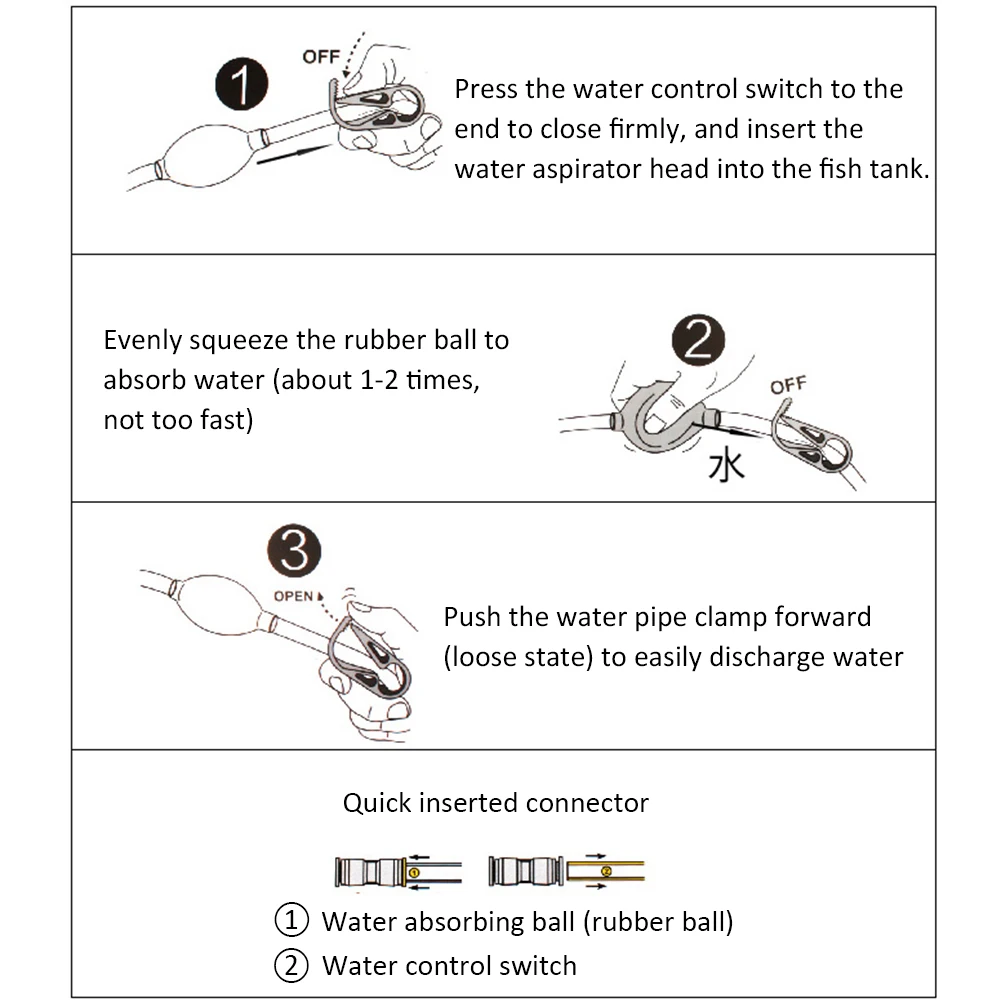 1 OFF

Press the water control switch to the end to close firmly, and insert the water aspirator head into the fish tank.

Evenly squeeze the rubber ball to absorb water (about 1-2 times, not too fast)

2 OFF 水

3 OPEN

Push the water pipe clamp forward (loose state) to easily discharge water

Quick inserted connector

① ②

① Water absorbing ball (rubber ball)

② Water control switch