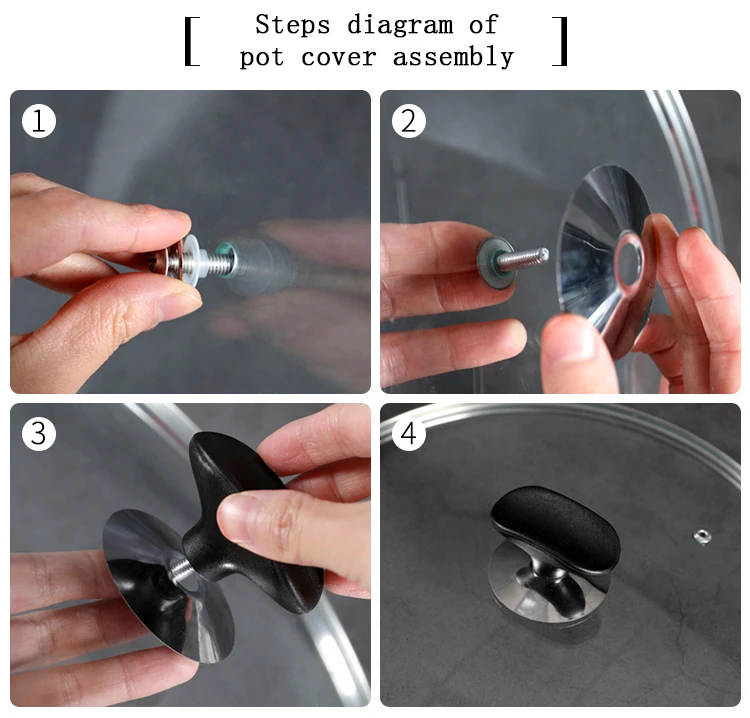 [ Steps diagram of pot cover assembly ]

1

2

3

4