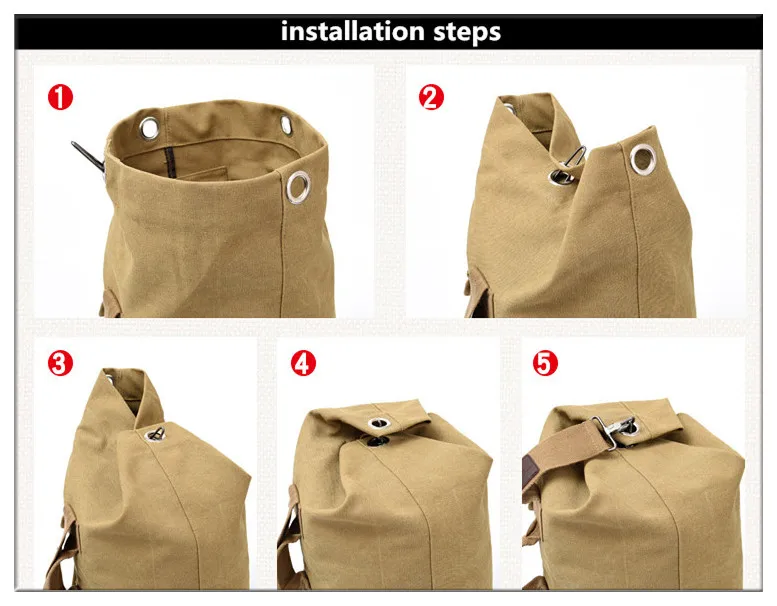 installation steps

1

2

3

4

5