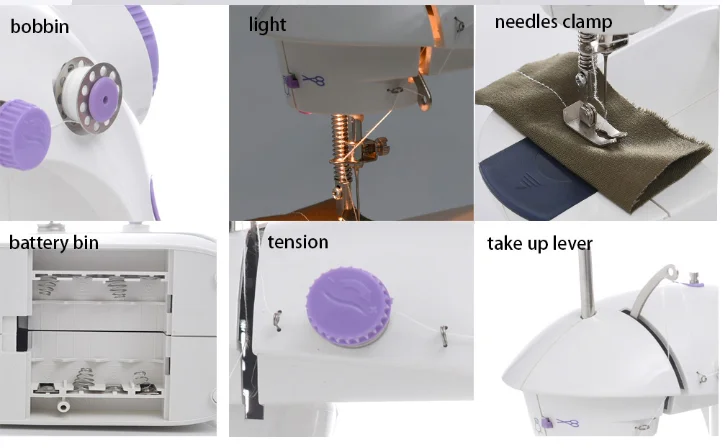 bobbin

light

needles clamp

battery bin

tension

take up lever