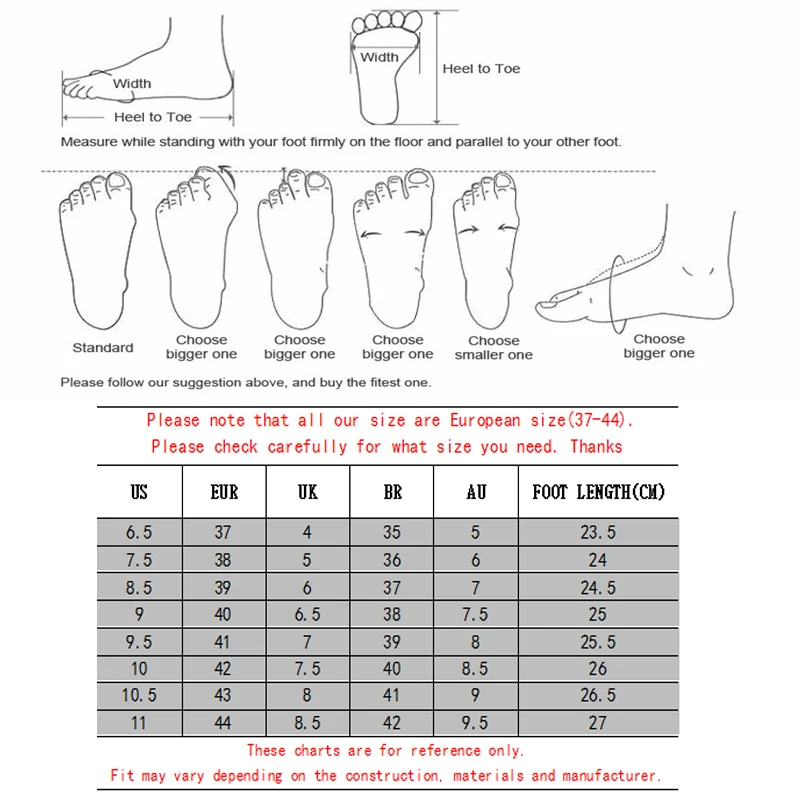 Width

Heel to Toe

Width

Heel to Toe

Measure while standing with your foot firmly on the floor and parallel to your other foot.

Standard

Choose bigger one

Choose bigger one

Choose bigger one

Choose smaller one

Choose bigger one

Please follow our suggestion above, and buy the fitest one.

Please note that all our size are European size(37-44).
Please check carefully for what size you need. Thanks

| US | EUR | UK | BR | AU | FOOT LENGTH(CM) |
|---|---|---|---|---|---|
| 6.5 | 37 | 4 | 35 | 5 | 23.5 |
| 7.5 | 38 | 5 | 36 | 6 | 24 |
| 8.5 | 39 | 6 | 37 | 7 | 24.5 |
| 9 | 40 | 6.5 | 38 | 7.5 | 25 |
| 9.5 | 41 | 7 | 39 | 8 | 25.5 |
| 10 | 42 | 7.5 | 40 | 8.5 | 26 |
| 10.5 | 43 | 8 | 41 | 9 | 26.5 |
| 11 | 44 | 8.5 | 42 | 9.5 | 27 |

These charts are for reference only.
Fit may vary depending on the construction, materials and manufacturer.