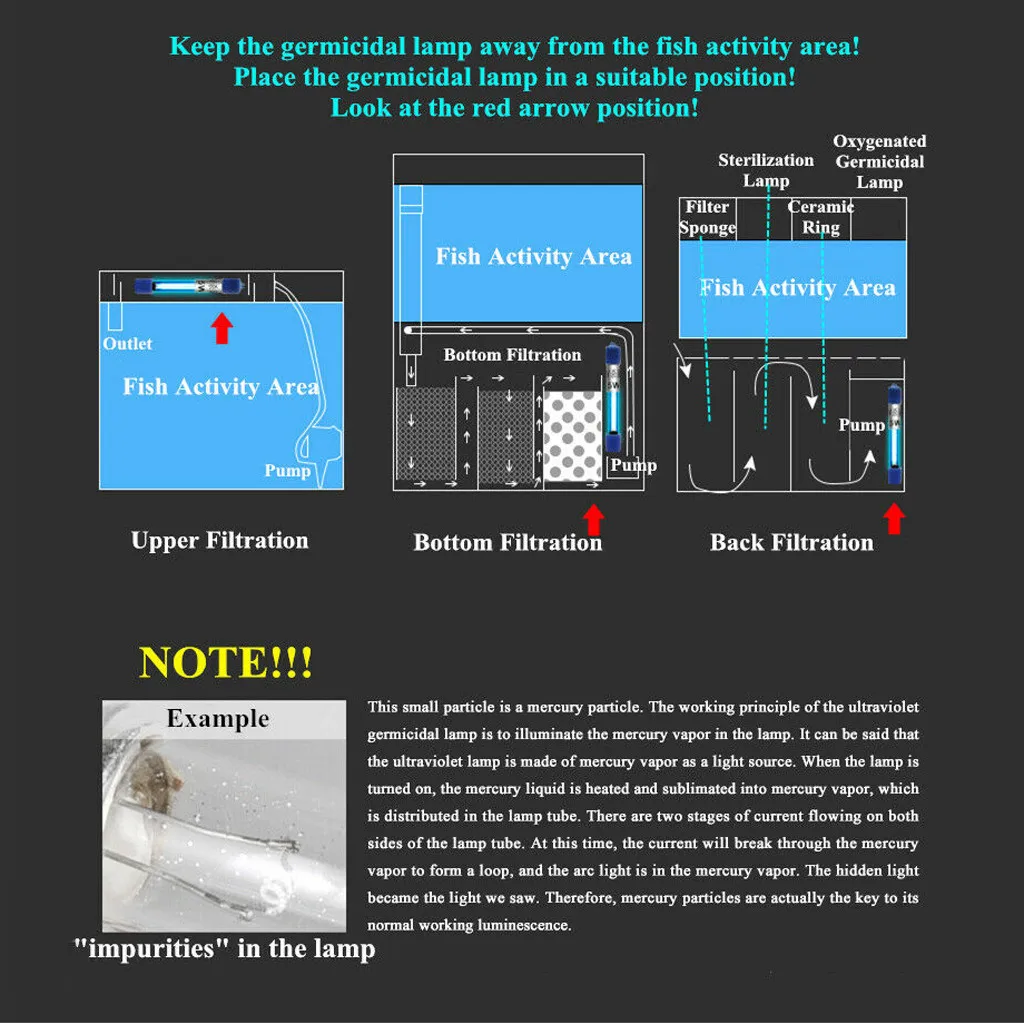 Keep the germicidal lamp away from the fish activity area!
Place the germicidal lamp in a suitable position!
Look at the red arrow position!

Outlet

Fish Activity Area

Pump

Upper Filtration

Fish Activity Area

Bottom Filtration

Pump

Bottom Filtration

Sterilization Lamp

Oxygenated Germicidal Lamp

Filter Sponge

Ceramic Ring

Fish Activity Area

Pump

Back Filtration

NOTE!!!

Example

"impurities" in the lamp

This small particle is a mercury particle. The working principle of the ultraviolet germicidal lamp is to illuminate the mercury vapor in the lamp. It can be said that the ultraviolet lamp is made of mercury vapor as a light source. When the lamp is turned on, the mercury liquid is heated and sublimated into mercury vapor, which is distributed in the lamp tube. There are two stages of current flowing on both sides of the lamp tube. At this time, the current will break through the mercury vapor to form a loop, and the arc light is in the mercury vapor. The hidden light became the light we saw. Therefore, mercury particles are actually the key to its normal working luminescence.