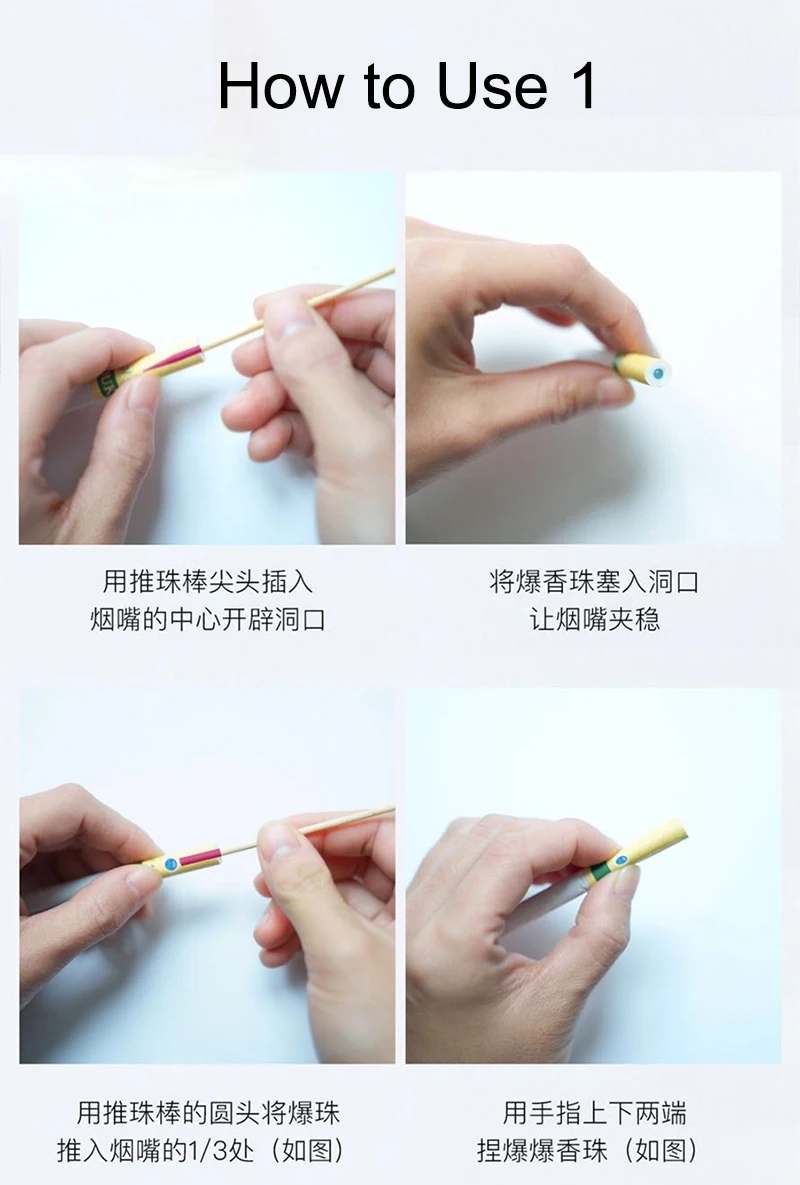 How to Use 1

用推珠棒尖头插入
烟嘴的中心开辟洞口

将爆香珠塞入洞口
让烟嘴夹稳

用推珠棒的圆头将爆珠
推入烟嘴的1/3处（如图）

用手指上下两端
捏爆爆香珠（如图）