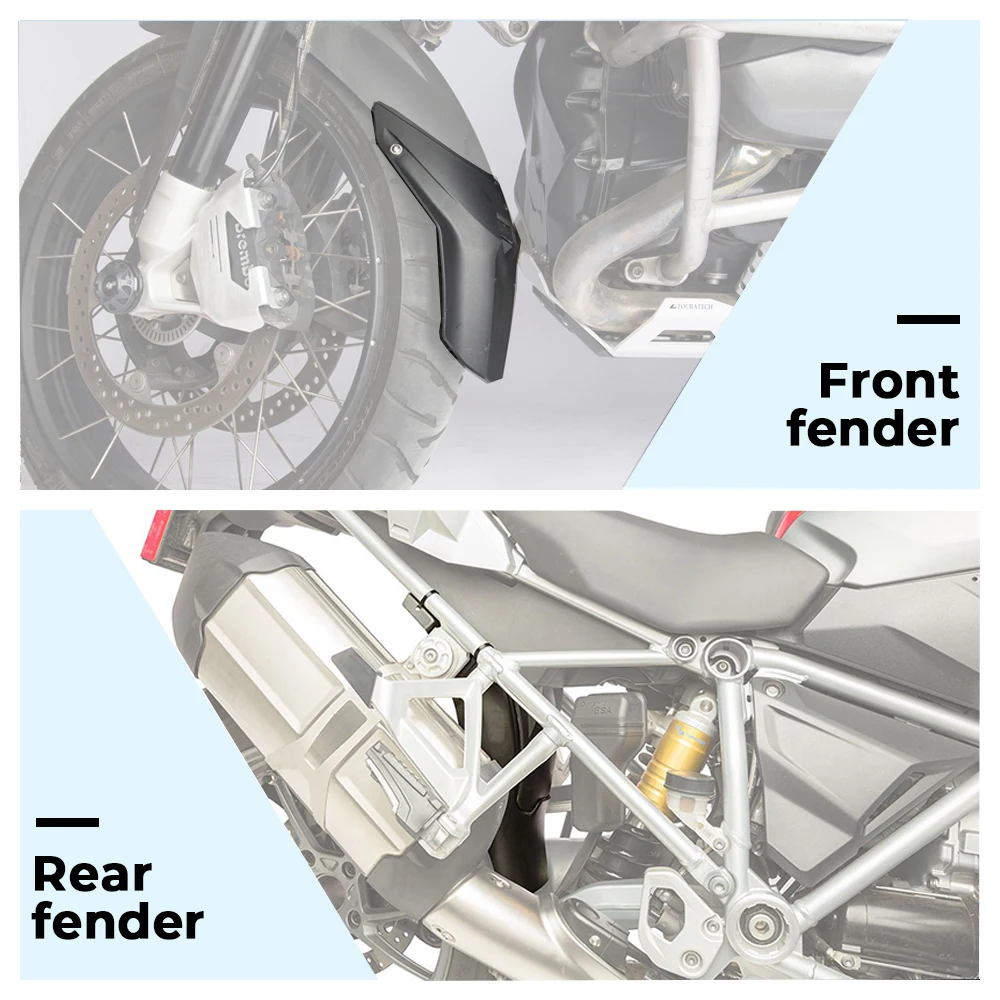 brembo

TOURATECH

Front fender

ESA

Rear fender