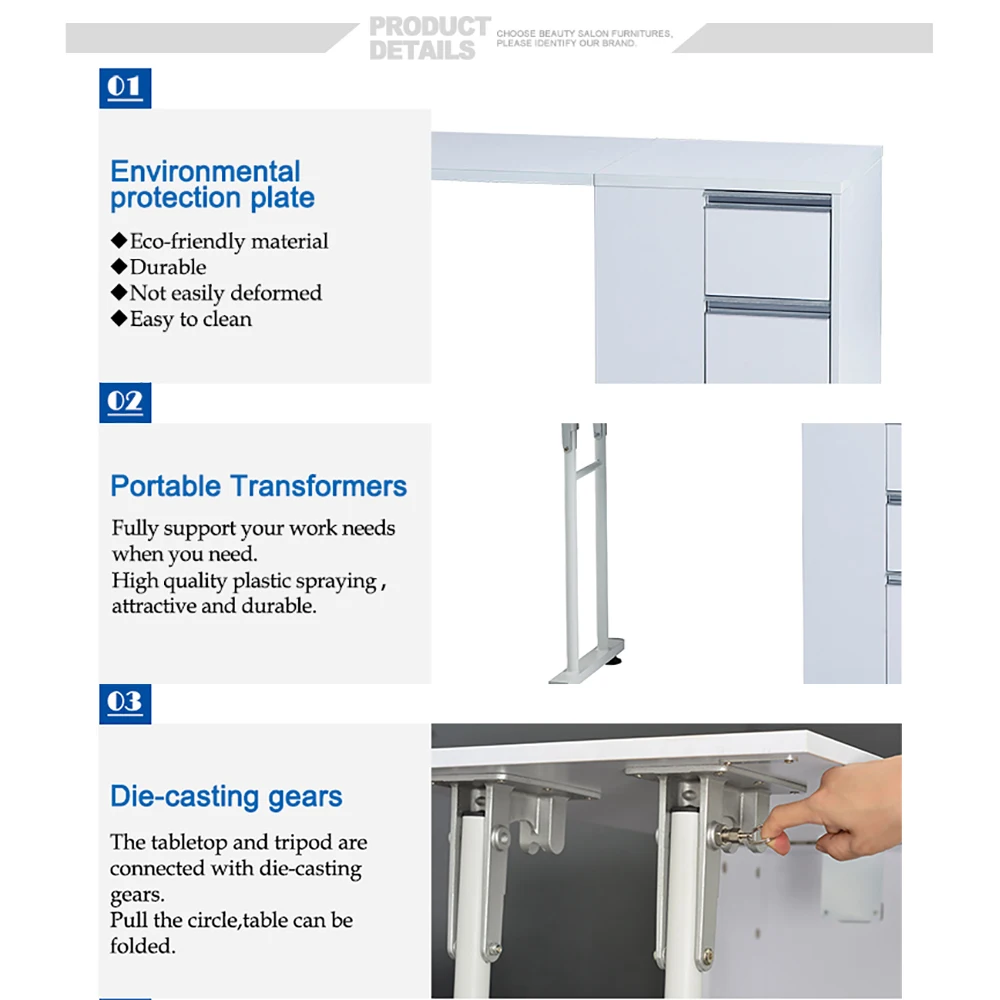 PRODUCT DETAILS

CHOOSE BEAUTY SALON FURNITURES, PLEASE IDENTIFY OUR BRAND.

01

Environmental protection plate

◆Eco-friendly material
◆Durable
◆Not easily deformed
◆Easy to clean

02

Portable Transformers

Fully support your work needs when you need.
High quality plastic spraying , attractive and durable.

03

Die-casting gears

The tabletop and tripod are connected with die-casting gears.
Pull the circle,table can be folded.