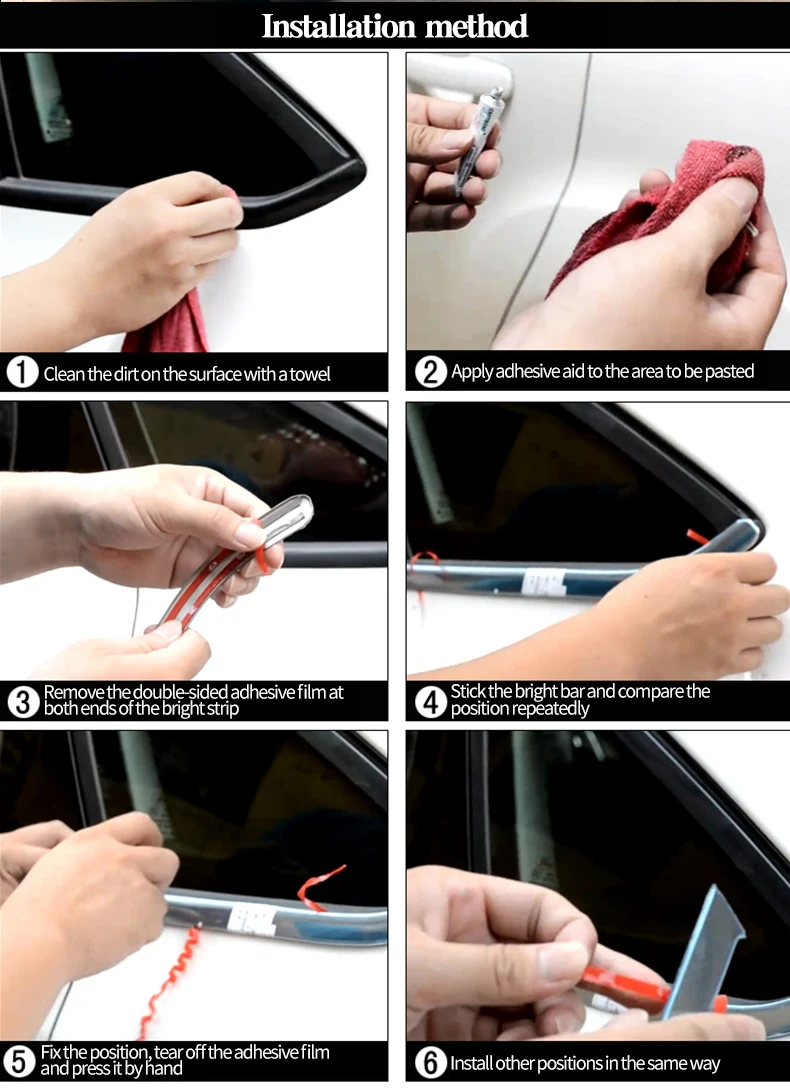 Installation method

1 Clean the dirt on the surface with a towel

2 Apply adhesive aid to the area to be pasted

3 Remove the double-sided adhesive film at both ends of the bright strip

4 Stick the bright bar and compare the position repeatedly

5 Fix the position, tear off the adhesive film and press it by hand

6 Install other positions in the same way