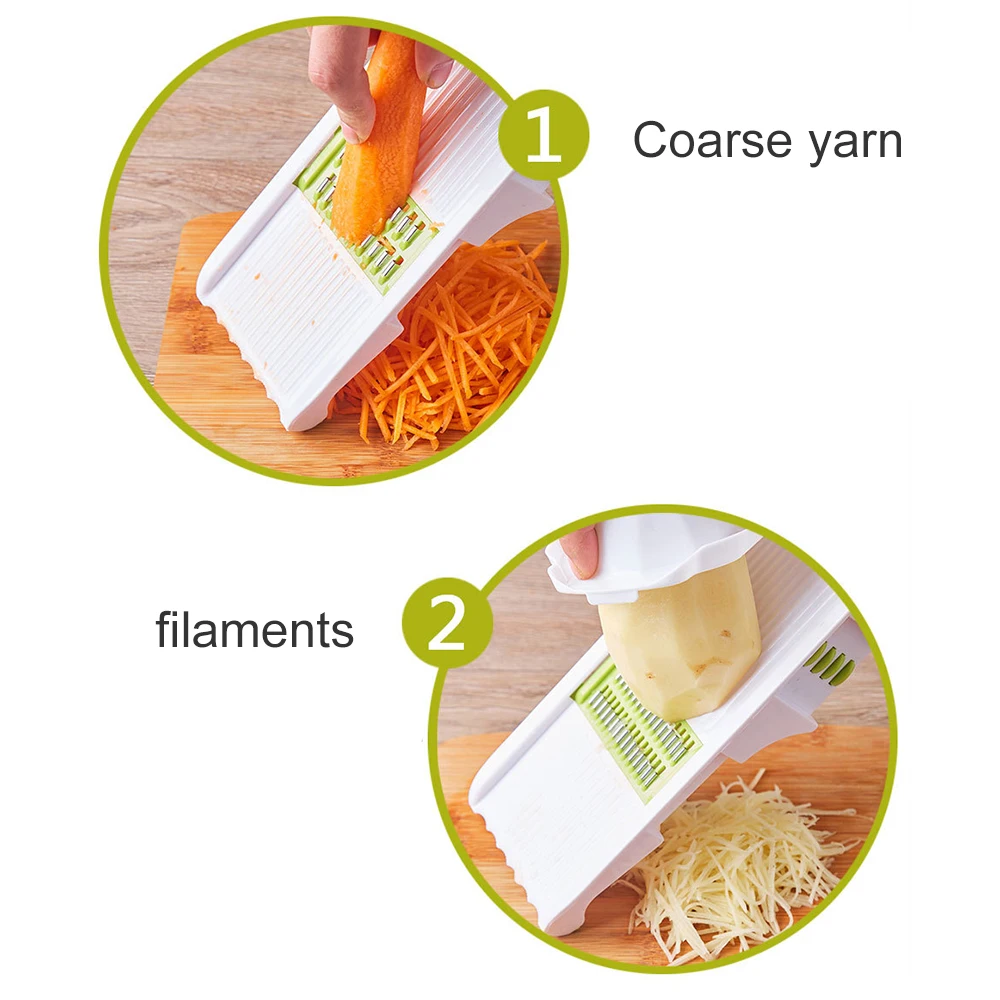 1
Coarse yarn

filaments
2