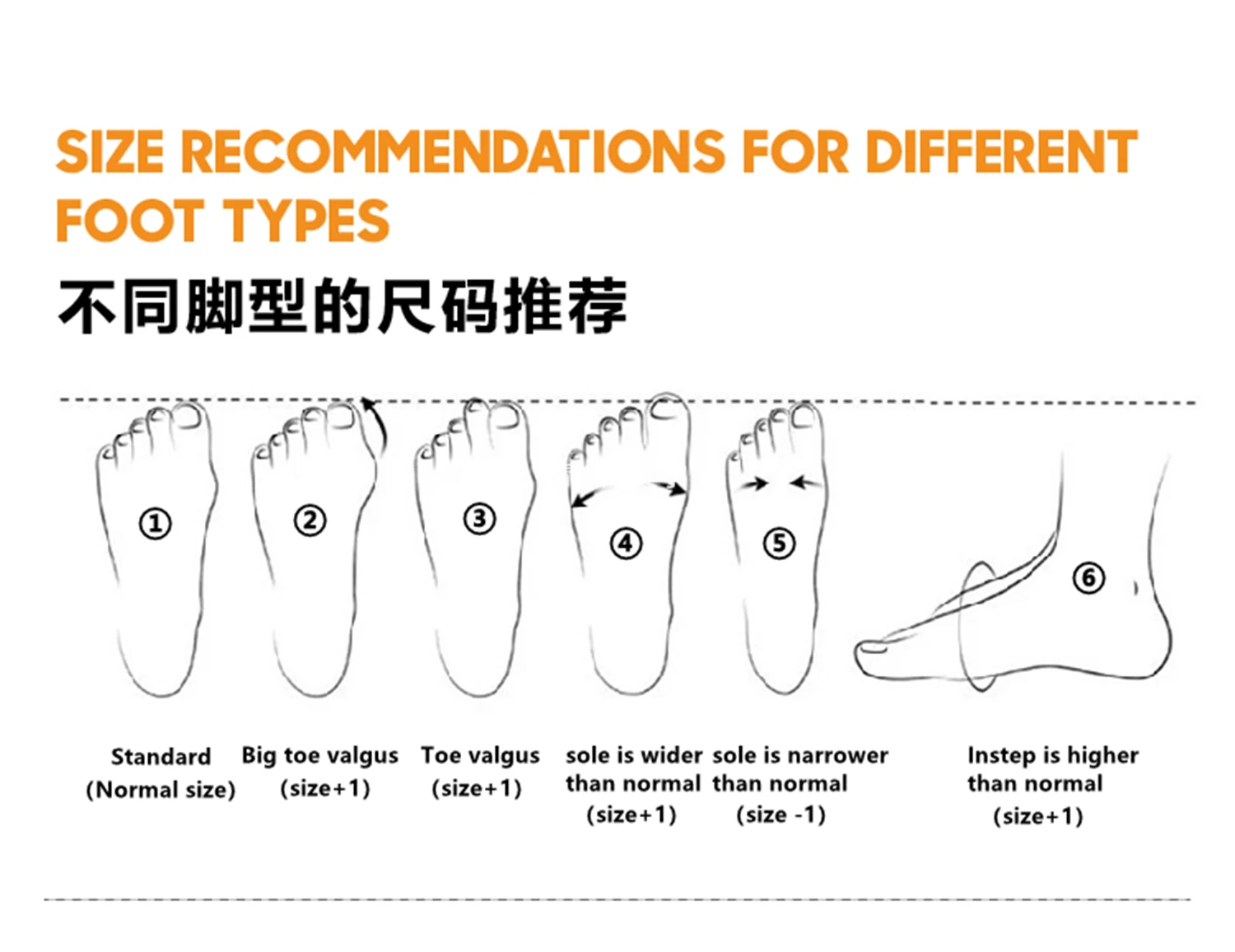 SIZE RECOMMENDATIONS FOR DIFFERENT FOOT TYPES

不同脚型的尺码推荐

①

②

③

④

⑤

⑥

Standard (Normal size)

Big toe valgus (size+1)

Toe valgus (size+1)

sole is wider than normal (size+1)

sole is narrower than normal (size -1)

Instep is higher than normal (size+1)