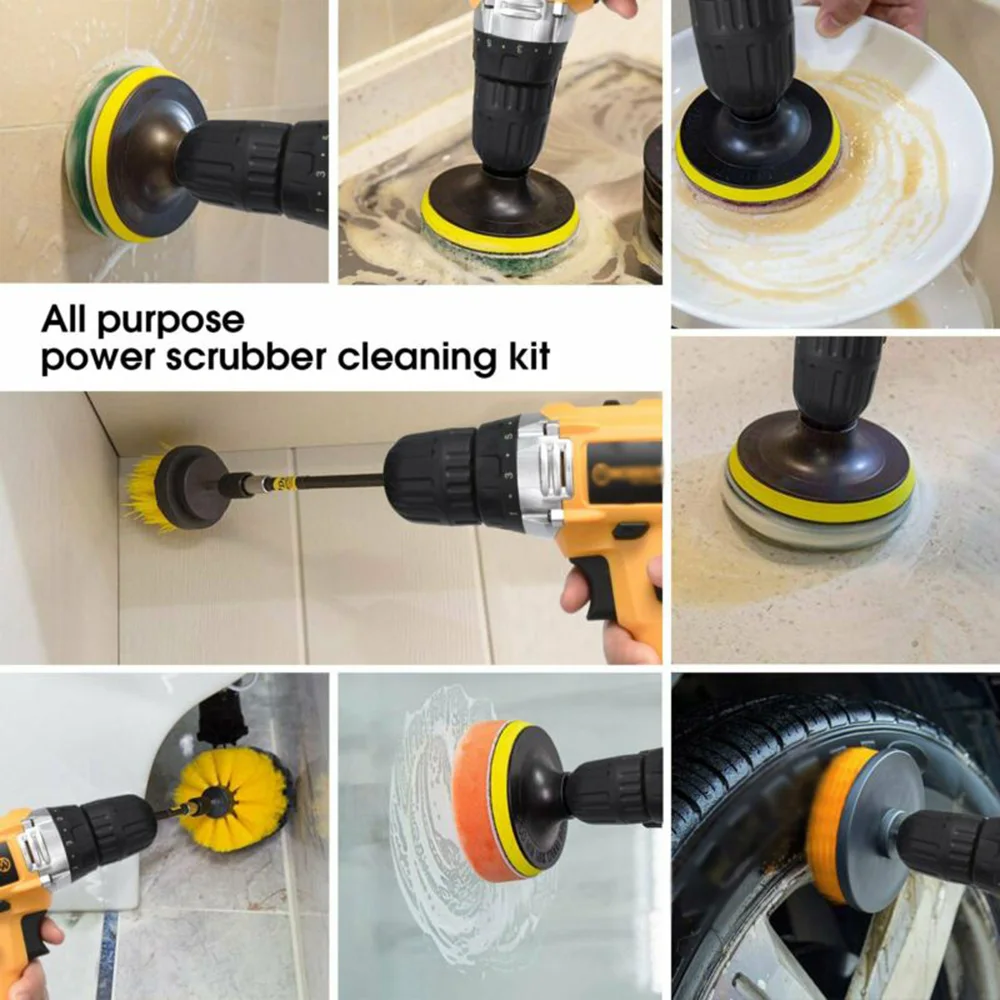 All purpose
power scrubber cleaning kit