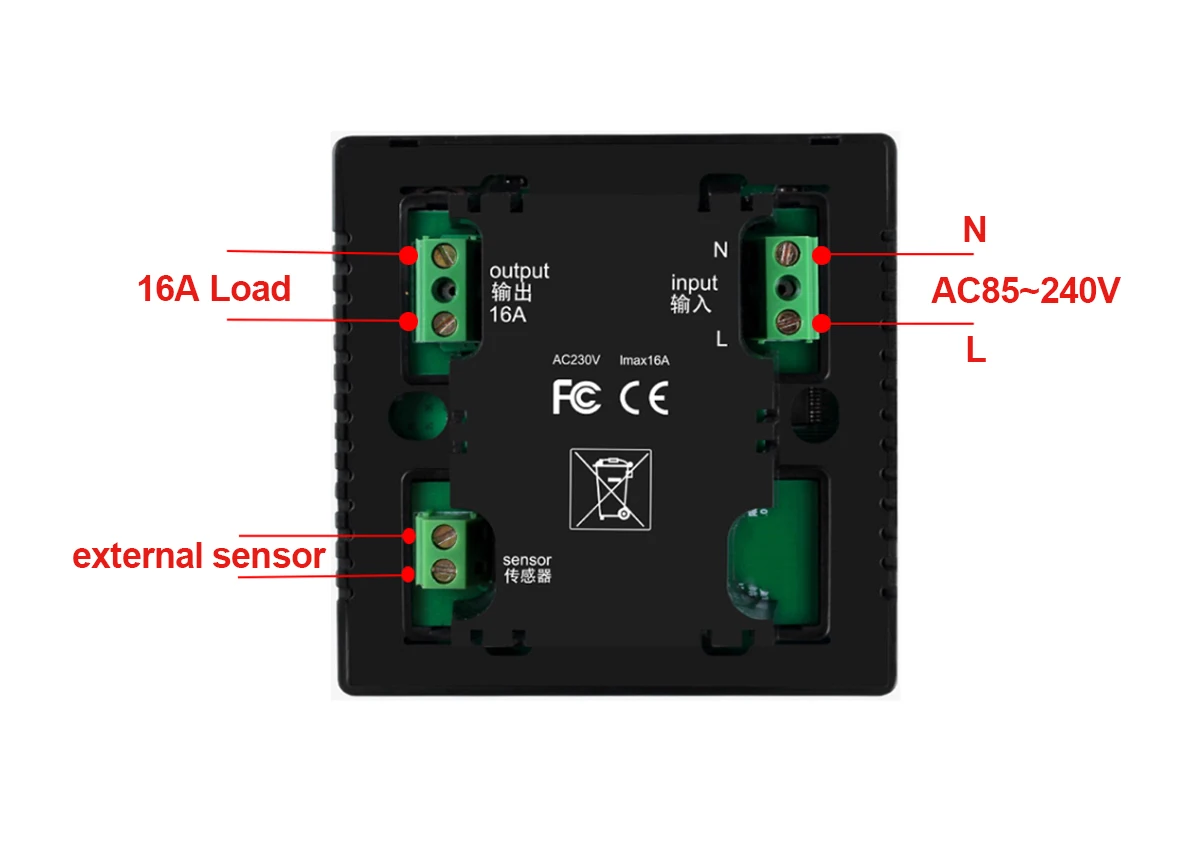 16A Load

output
输出
16A

N

input
输入

L

N

AC85~240V

L

AC230V Imax16A

FC CE

external sensor

sensor
传感器