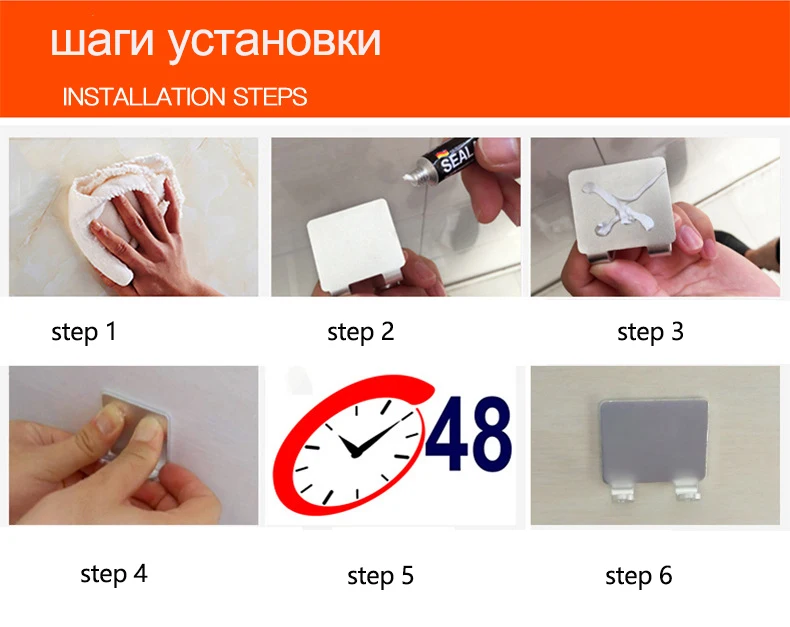 шаги установки

INSTALLATION STEPS

SEAL

step 1

step 2

step 3

48

step 4

step 5

step 6