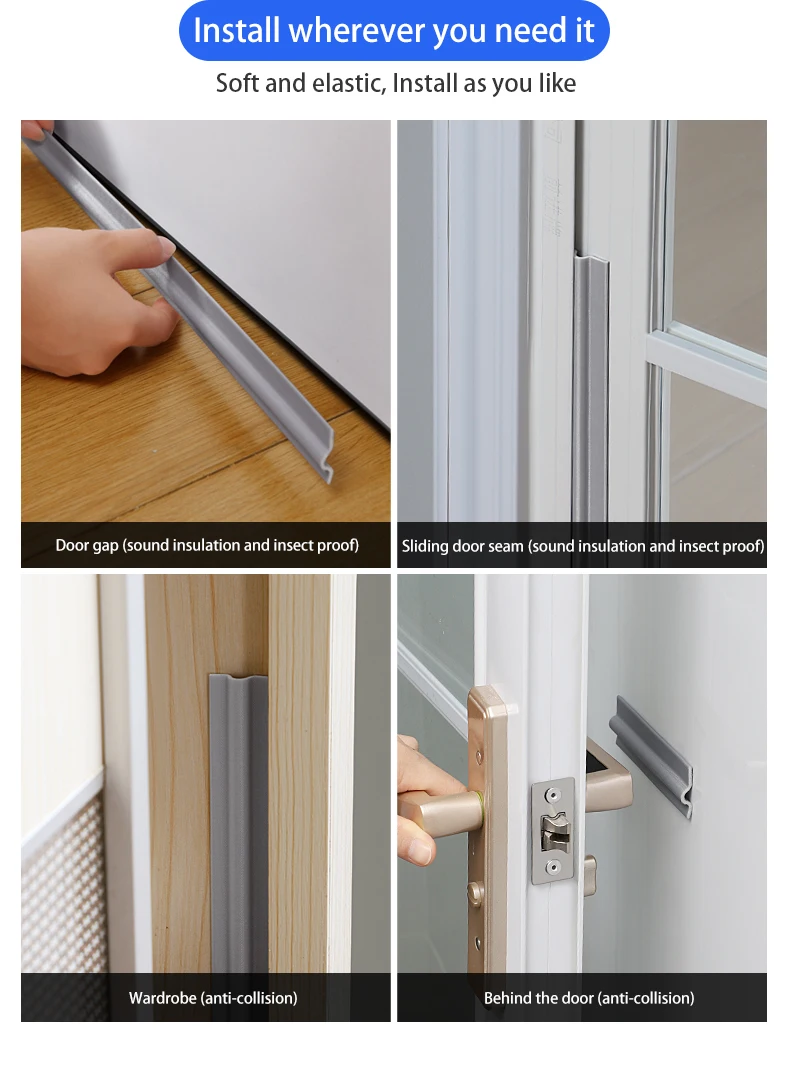 Install wherever you need it

Soft and elastic, Install as you like

Door gap (sound insulation and insect proof)

Sliding door seam (sound insulation and insect proof)

Wardrobe (anti-collision)

Behind the door (anti-collision)