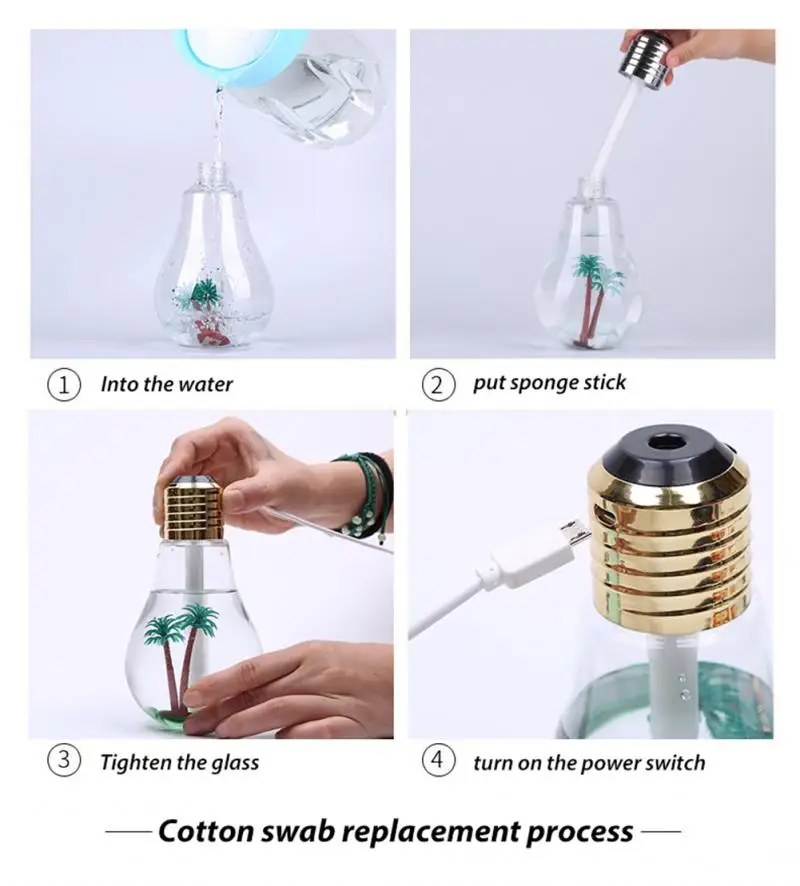 ① Into the water

② put sponge stick

③ Tighten the glass

④ turn on the power switch

— Cotton swab replacement process —