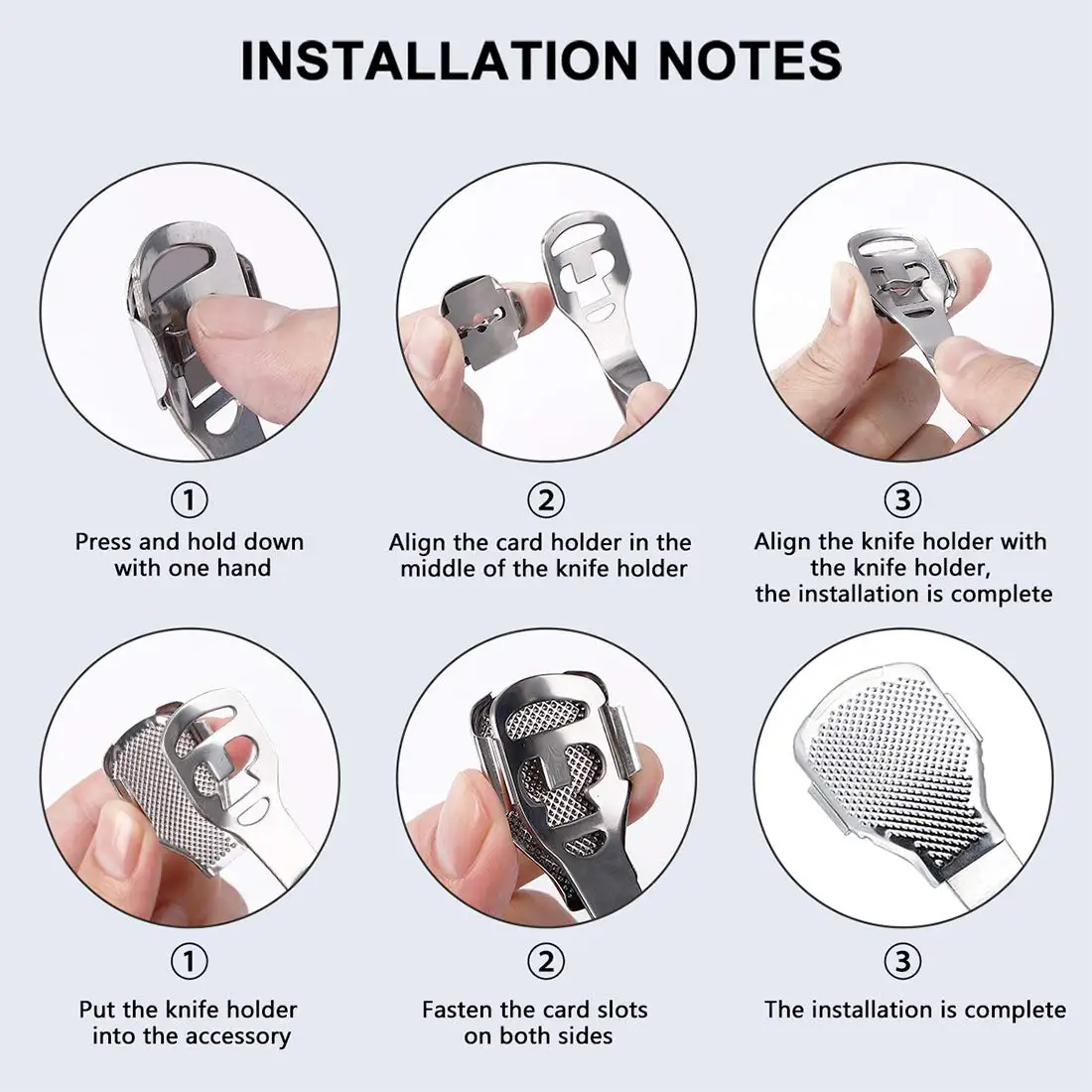 INSTALLATION NOTES

①
Press and hold down with one hand

②
Align the card holder in the middle of the knife holder

③
Align the knife holder with the knife holder, the installation is complete

①
Put the knife holder into the accessory

②
Fasten the card slots on both sides

③
The installation is complete