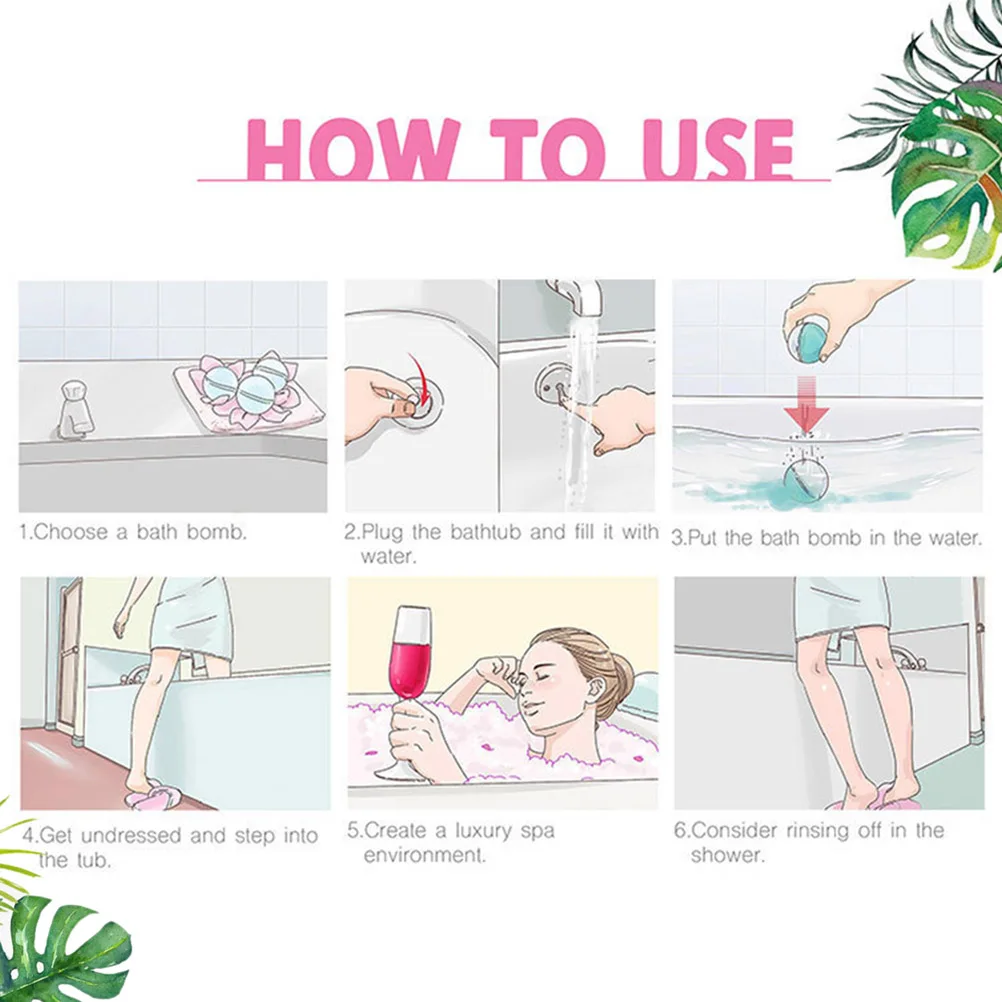 HOW TO USE

1.Choose a bath bomb.

2.Plug the bathtub and fill it with water.

3.Put the bath bomb in the water.

4.Get undressed and step into the tub.

5.Create a luxury spa environment.

6.Consider rinsing off in the shower.