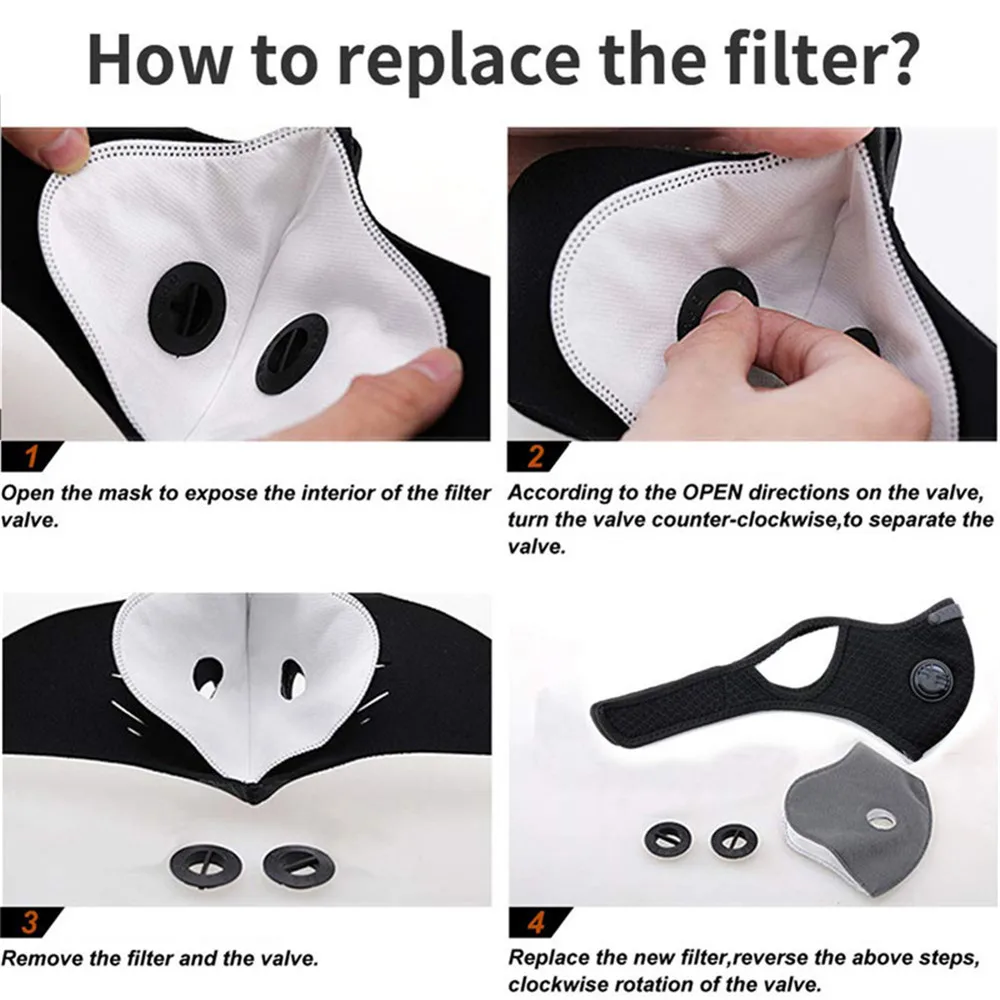 How to replace the filter?

1
Open the mask to expose the interior of the filter valve.

2
According to the OPEN directions on the valve, turn the valve counter-clockwise,to separate the valve.

3
Remove the filter and the valve.

4
Replace the new filter,reverse the above steps, clockwise rotation of the valve.