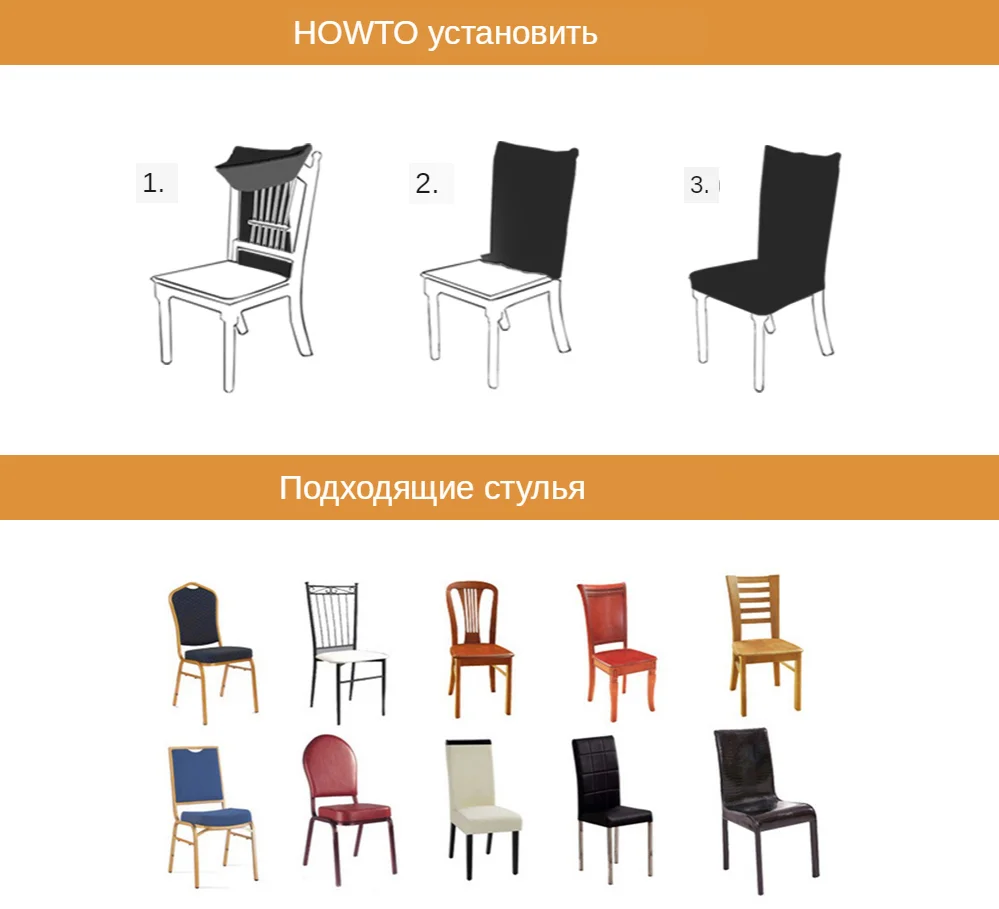 HOWTO установить

1.

2.

3.

Подходящие стулья