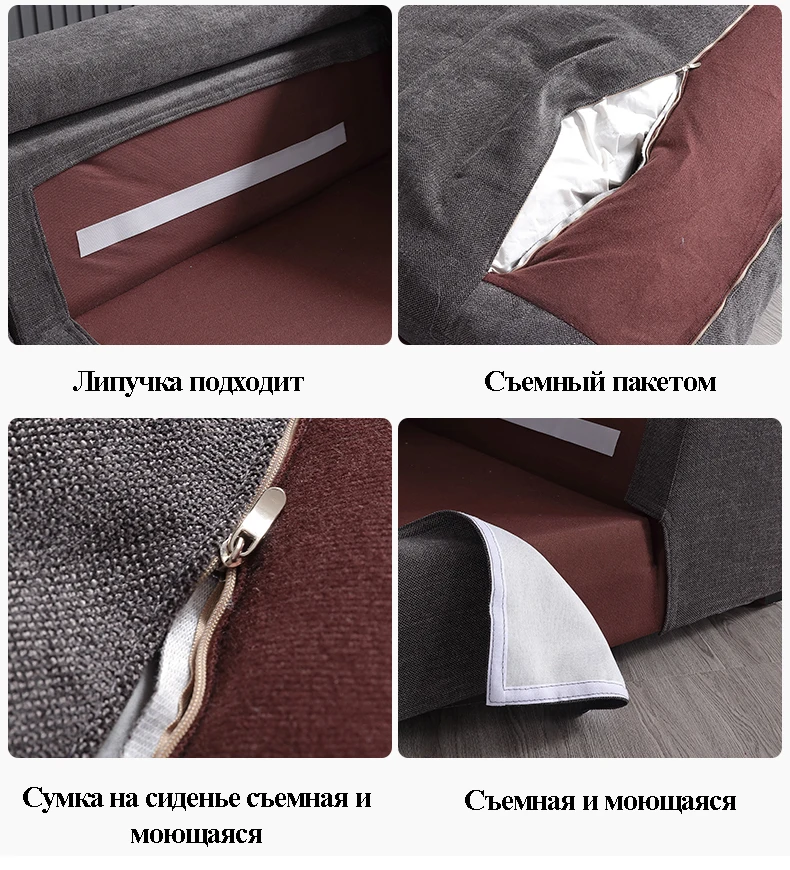 Липучка подходит

Съемный пакетом

Сумка на сиденье съемная и моющаяся

Съемная и моющаяся