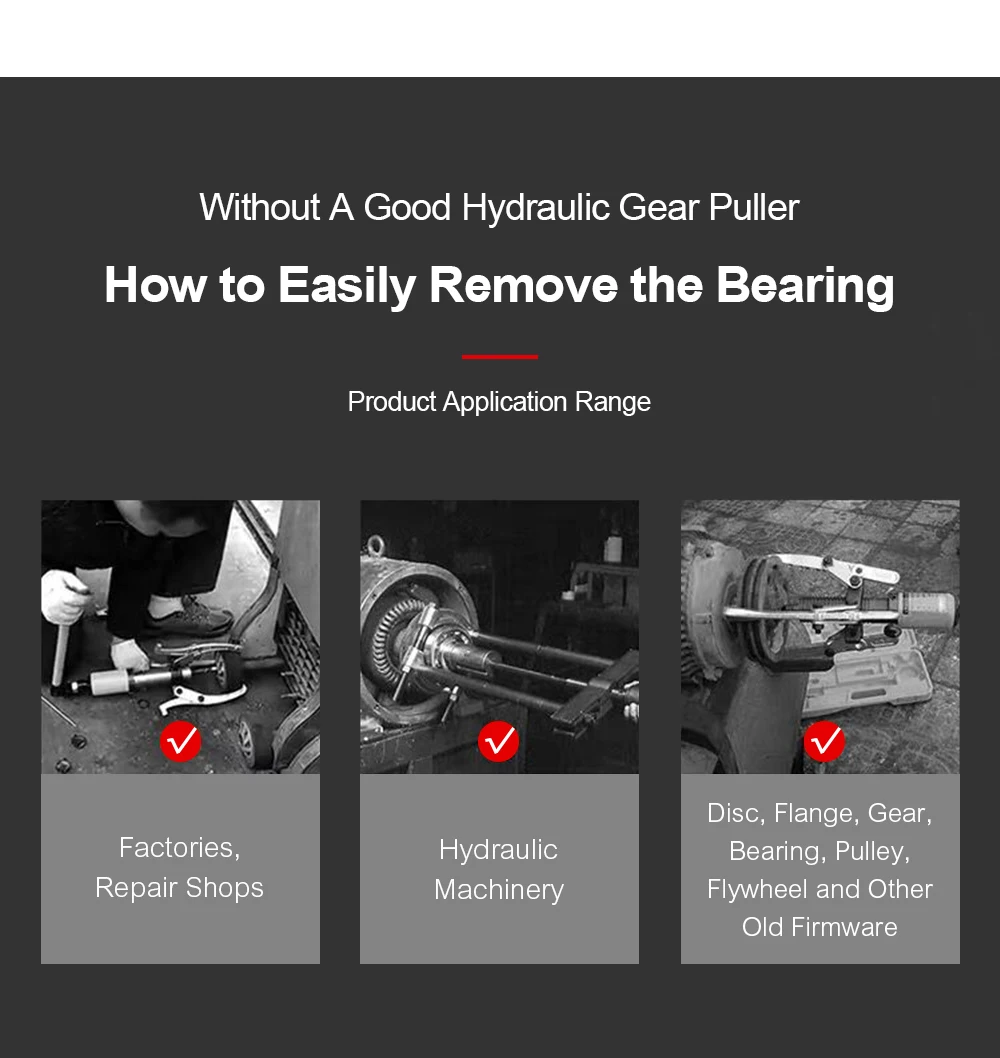 Without A Good Hydraulic Gear Puller

How to Easily Remove the Bearing

Product Application Range

Factories, Repair Shops

Hydraulic Machinery

Disc, Flange, Gear, Bearing, Pulley, Flywheel and Other Old Firmware