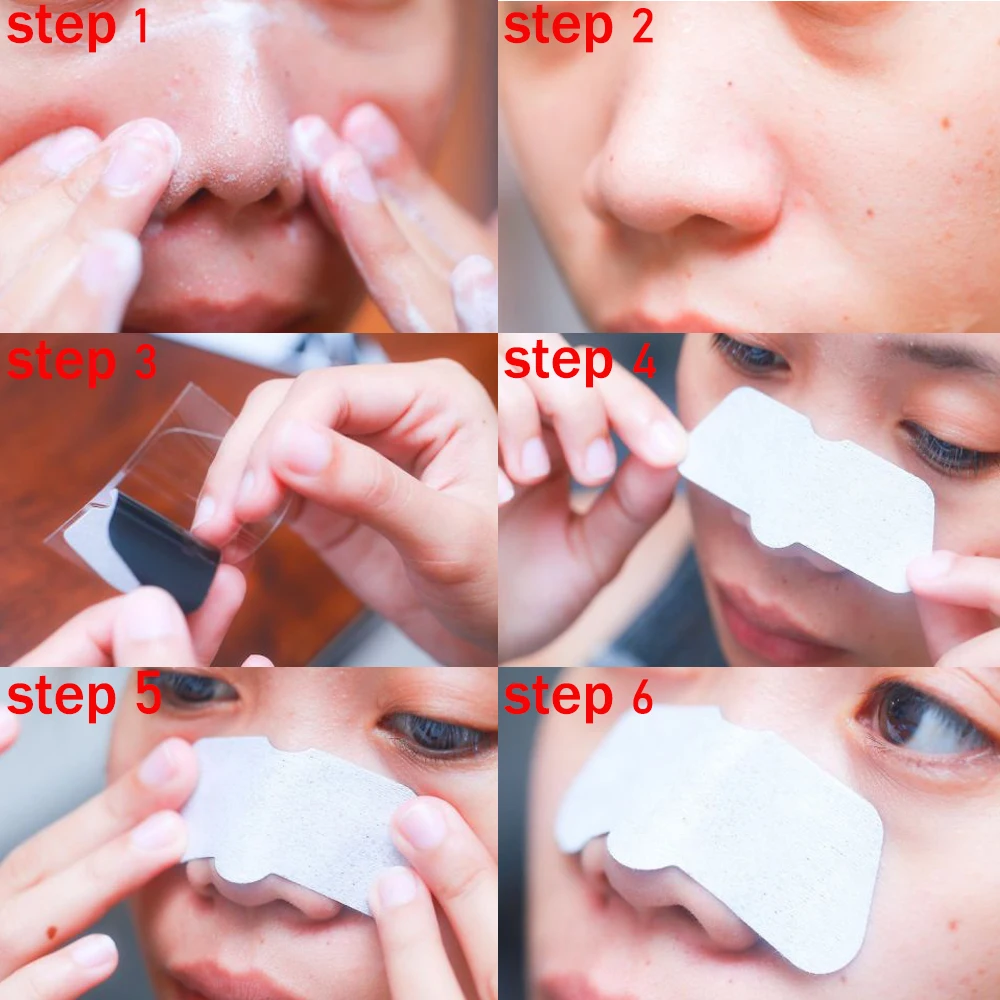 step 1

step 2

step 3

step 4

step 5

step 6